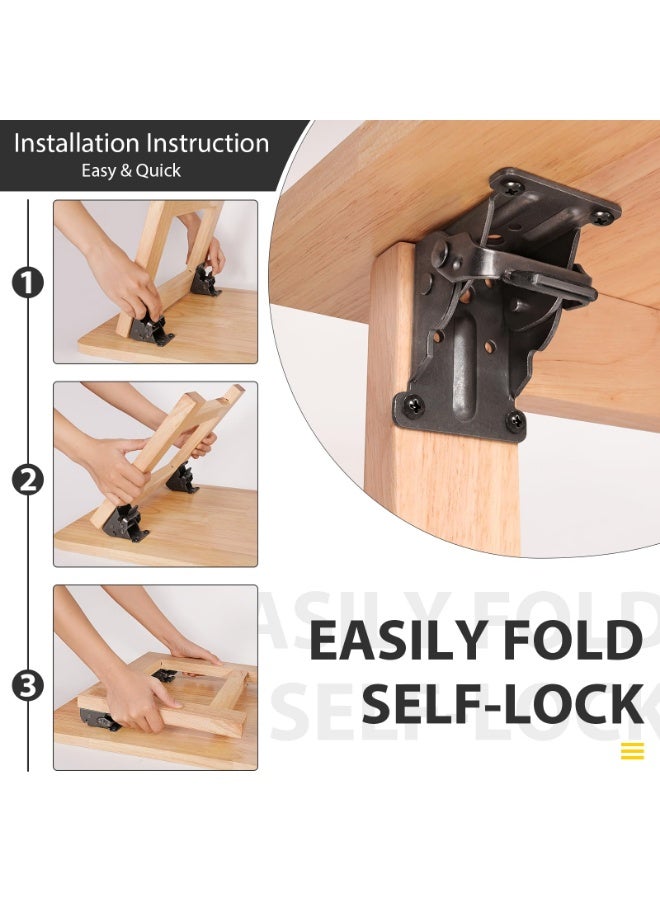 Installation Instruction
Easy & Quick

1

2

3

EASILY FOLD
SELF-LOCK