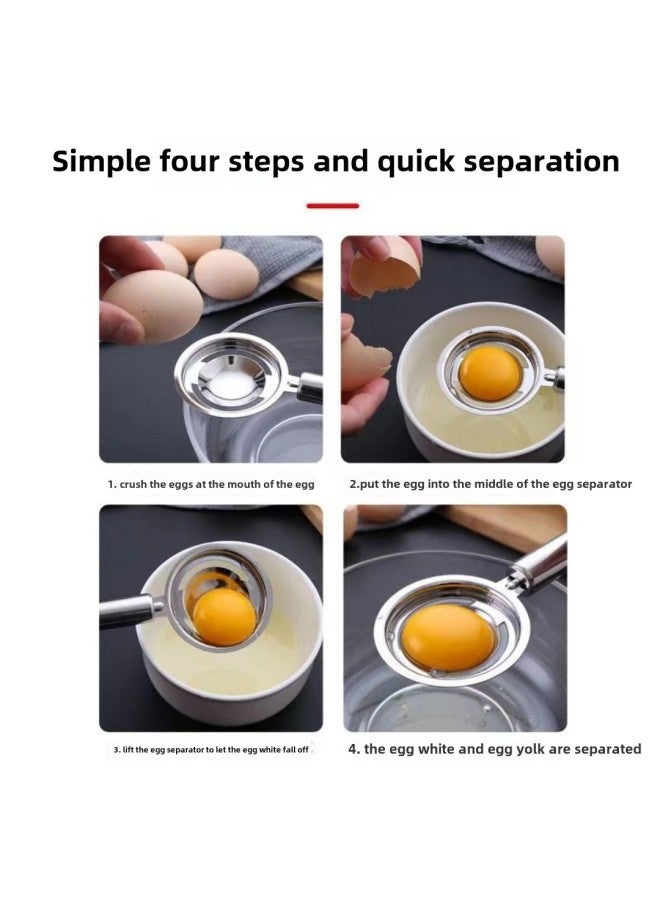 Simple four steps and quick separation

1. crush the eggs at the mouth of the egg

2.put the egg into the middle of the egg separator

3. lift the egg separator to let the egg white fall off

4. the egg white and egg yolk are separated