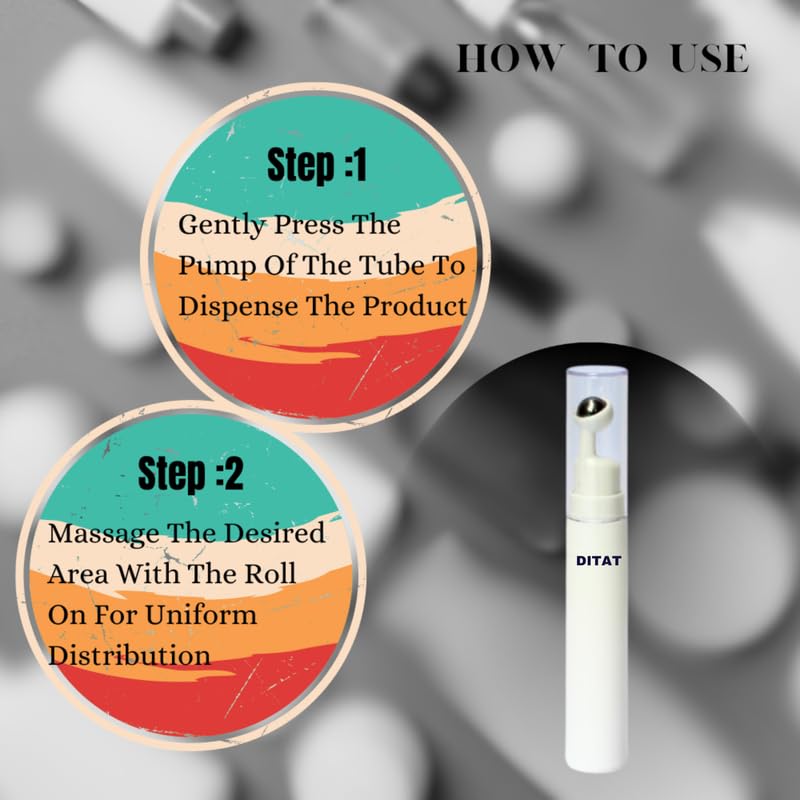 HOW TO USE

Step :1

Gently Press The Pump Of The Tube To Dispense The Product

Step :2

Massage The Desired Area With The Roll On For Uniform Distribution

DITAT