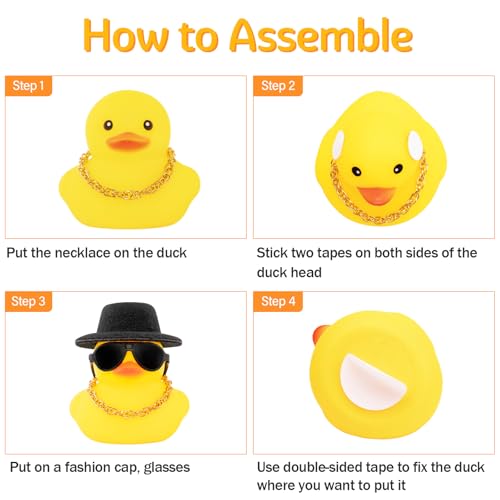 How to Assemble

Step 1

Put the necklace on the duck

Step 2

Stick two tapes on both sides of the duck head

Step 3

Put on a fashion cap, glasses

Step 4

Use double-sided tape to fix the duck where you want to put it