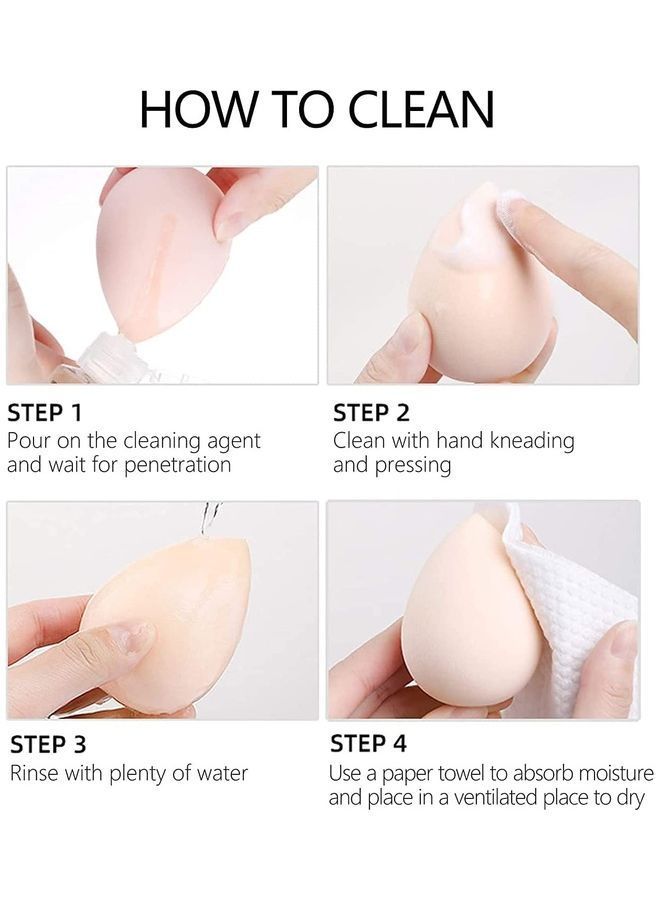 HOW TO CLEAN

STEP 1
Pour on the cleaning agent and wait for penetration

STEP 2
Clean with hand kneading and pressing

STEP 3
Rinse with plenty of water

STEP 4
Use a paper towel to absorb moisture and place in a ventilated place to dry