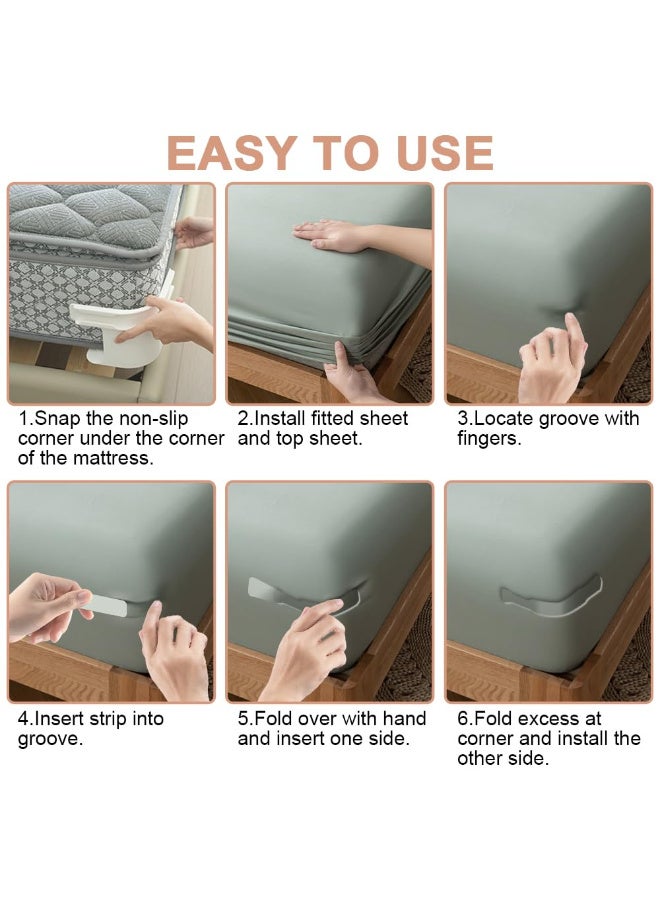 EASY TO USE

1.Snap the non-slip corner under the corner of the mattress.

2.Install fitted sheet and top sheet.

3.Locate groove with fingers.

4.Insert strip into groove.

5.Fold over with hand and insert one side.

6.Fold excess at corner and install the other side.