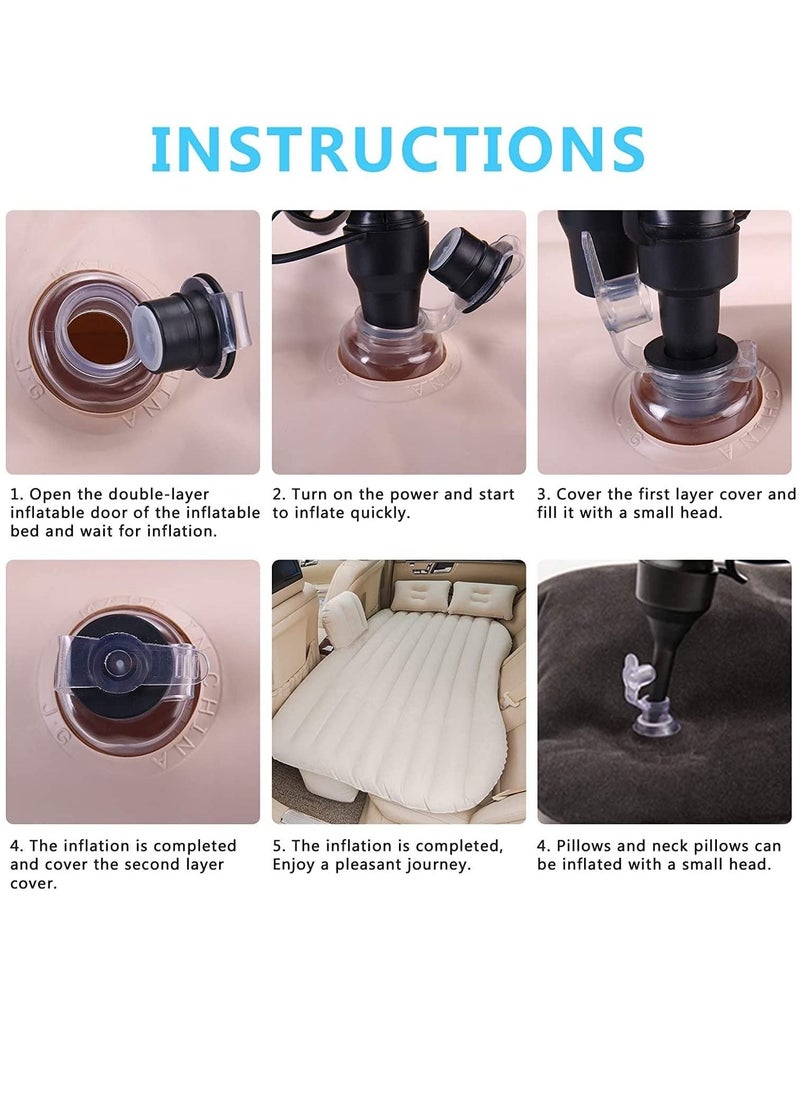 INSTRUCTIONS

1. Open the double-layer inflatable door of the inflatable bed and wait for inflation.

2. Turn on the power and start to inflate quickly.

3. Cover the first layer cover and fill it with a small head.

4. The inflation is completed and cover the second layer cover.

5. The inflation is completed, Enjoy a pleasant journey.

4. Pillows and neck pillows can be inflated with a small head.