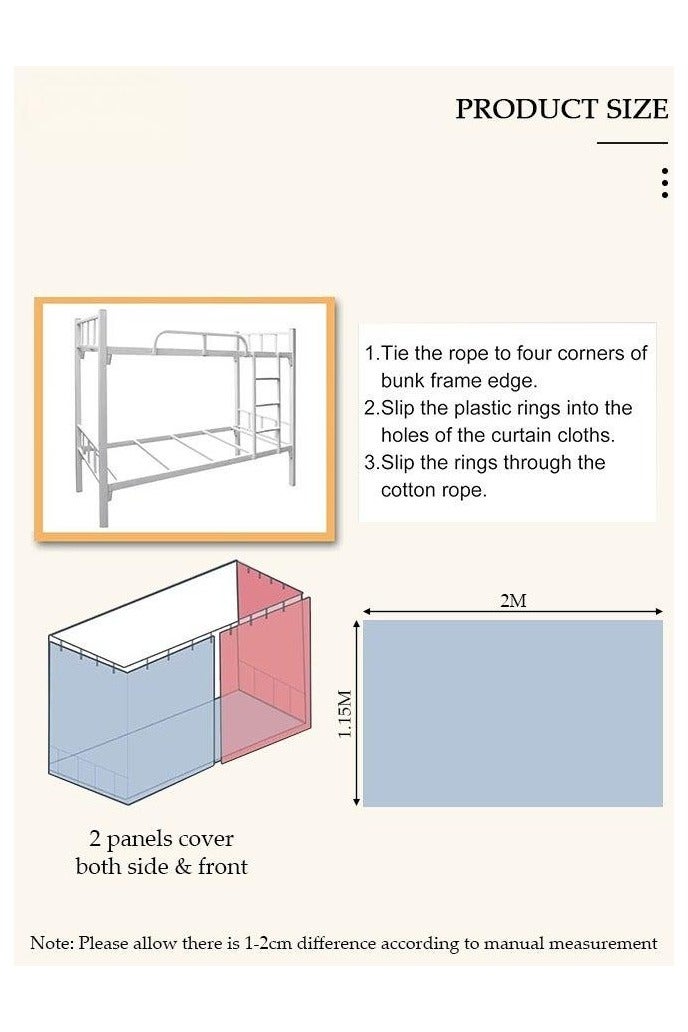 PRODUCT SIZE

1.Tie the rope to four corners of bunk frame edge.
2.Slip the plastic rings into the holes of the curtain cloths.
3.Slip the rings through the cotton rope.

2M

1.15M

2 panels cover both side & front

Note: Please allow there is 1-2cm difference according to manual measurement