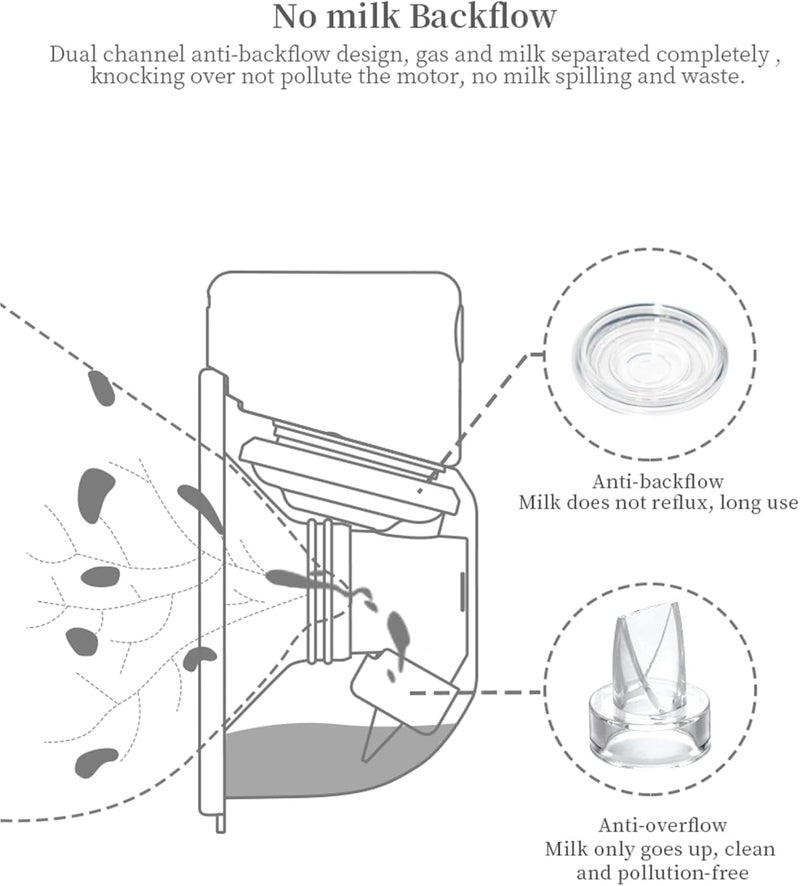 No milk Backflow

Dual channel anti-backflow design, gas and milk separated completely , knocking over not pollute the motor, no milk spilling and waste.

Anti-backflow
Milk does not reflux, long use

Anti-overflow
Milk only goes up, clean and pollution-free