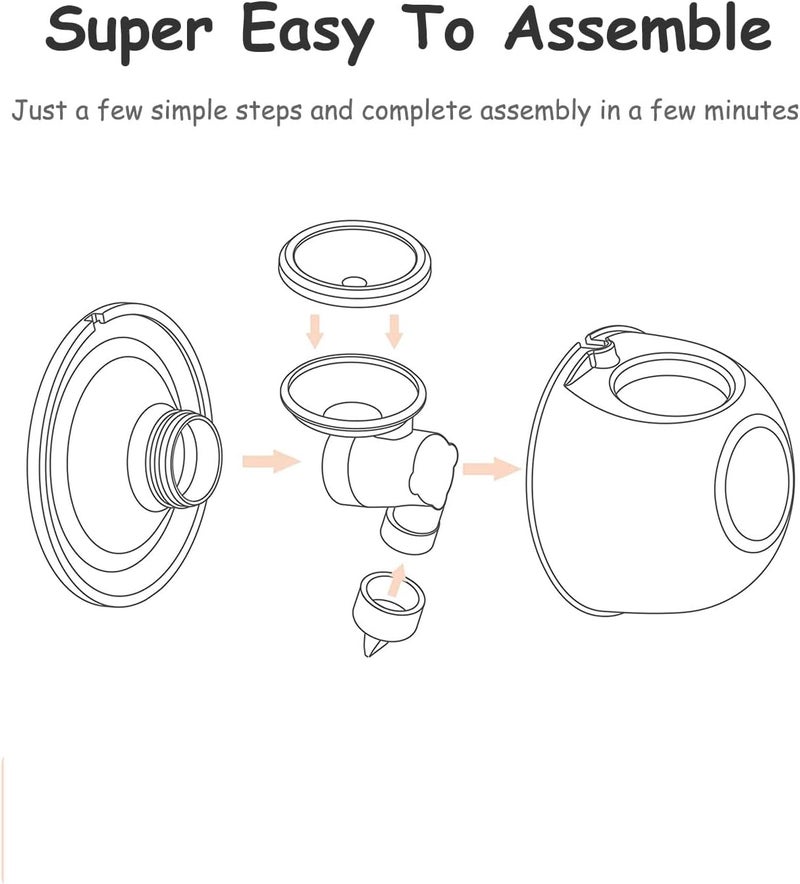 Super Easy To Assemble

Just a few simple steps and complete assembly in a few minutes