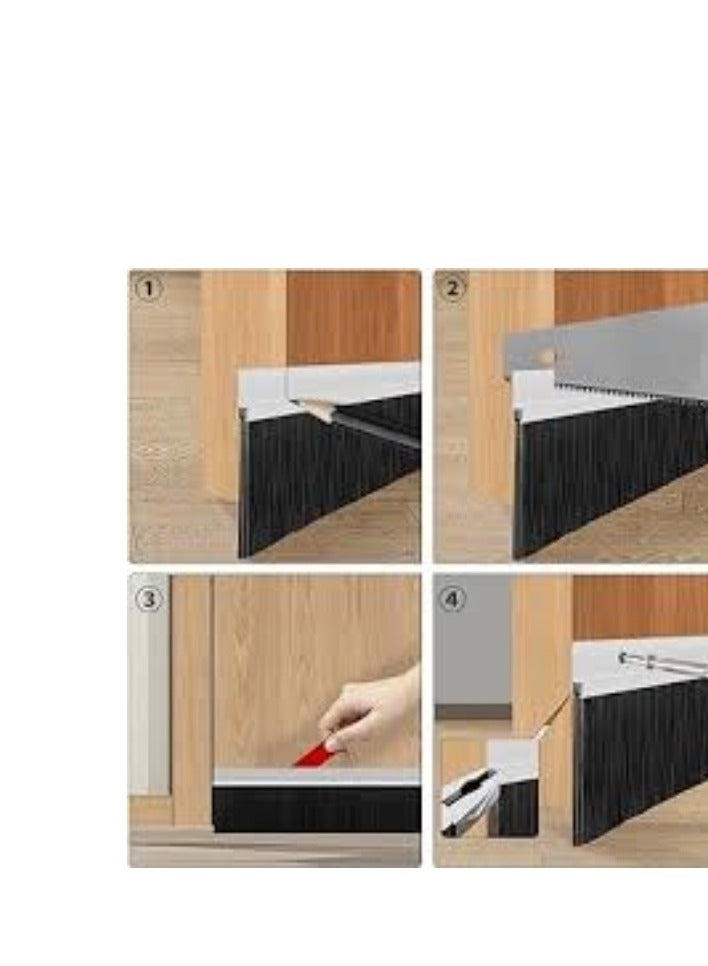 1
2
3
4