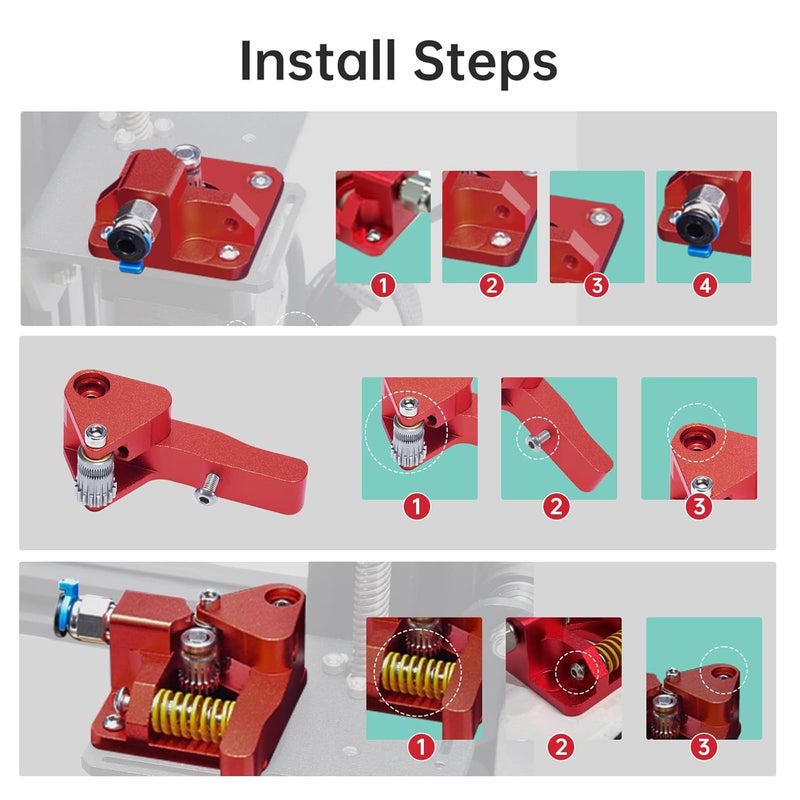 Install Steps

1
2
3
4

1
2
3

1
2
3