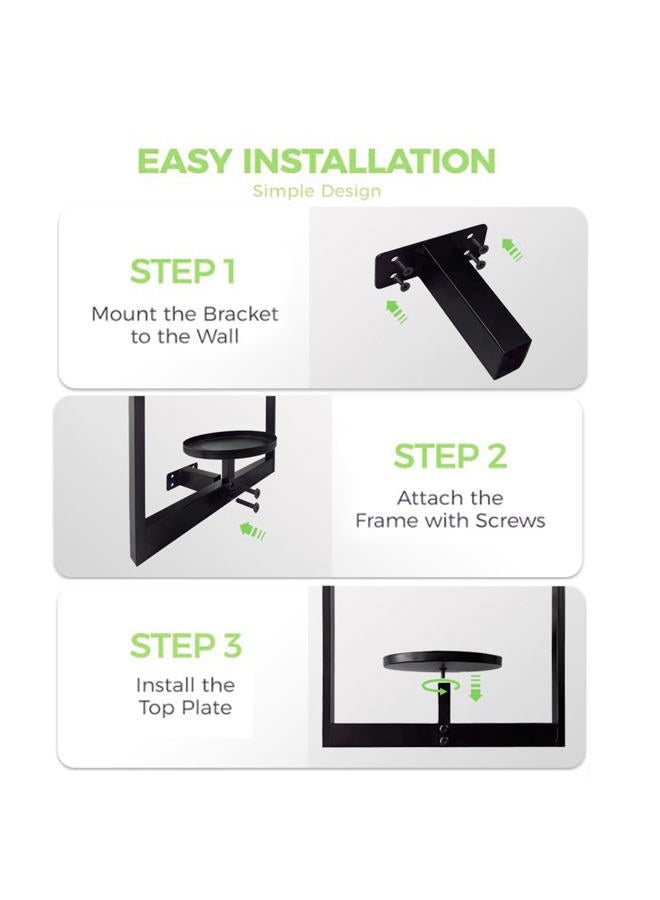 EASY INSTALLATION
Simple Design

STEP 1
Mount the Bracket
to the Wall

STEP 2
Attach the
Frame with Screws

STEP 3
Install the
Top Plate