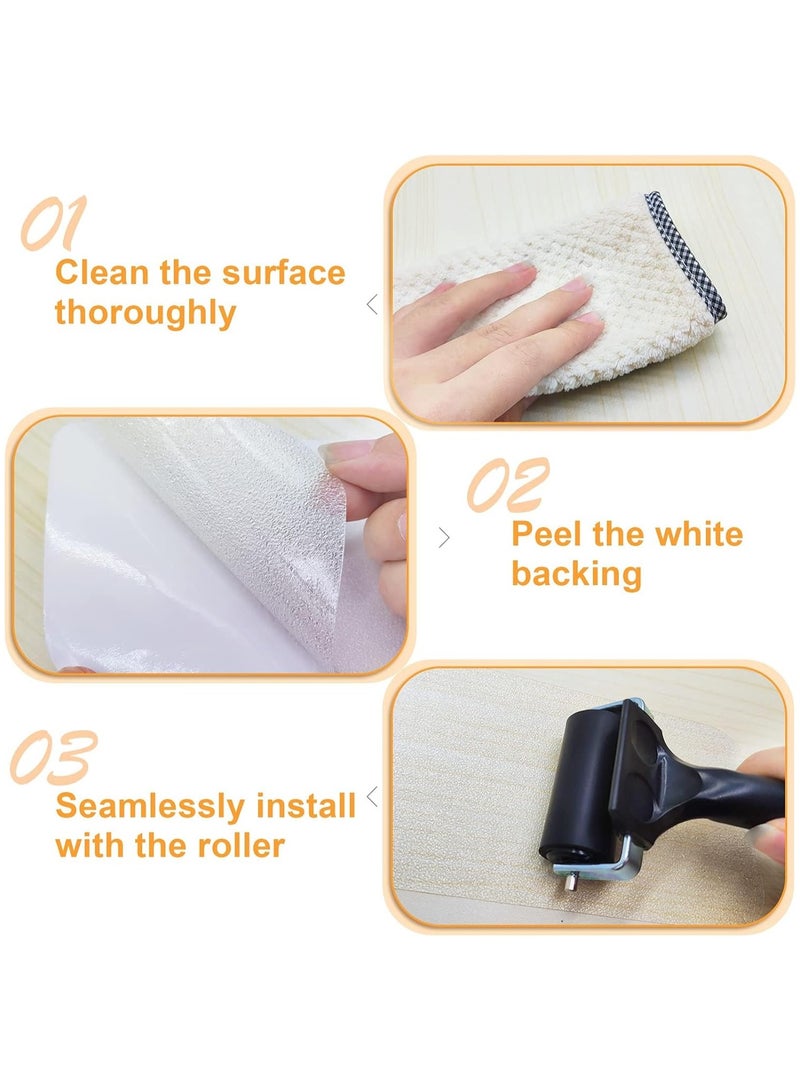 01
Clean the surface thoroughly

02
Peel the white backing

03
Seamlessly install with the roller