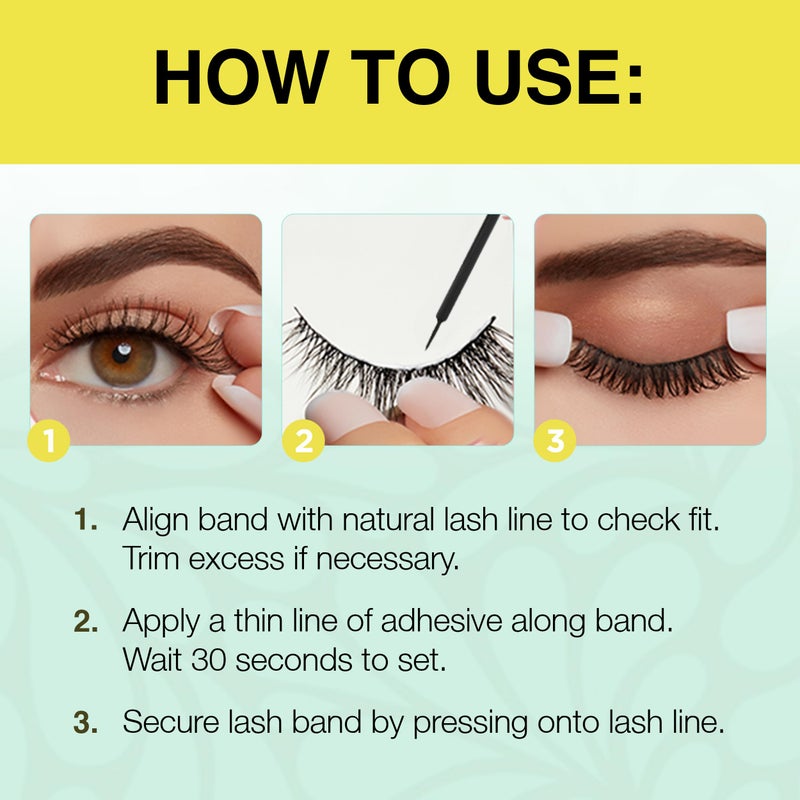 HOW TO USE:

1

2

3

1. Align band with natural lash line to check fit. Trim excess if necessary.

2. Apply a thin line of adhesive along band. Wait 30 seconds to set.

3. Secure lash band by pressing onto lash line.