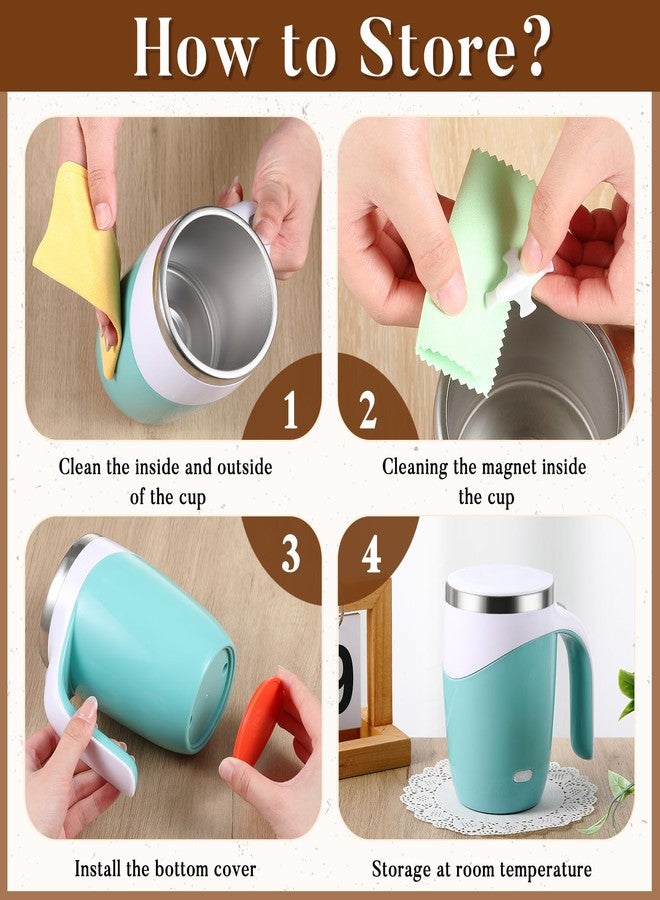 How to Store?

1

2

Clean the inside and outside of the cup

Cleaning the magnet inside the cup

3

4

9

Install the bottom cover

Storage at room temperature