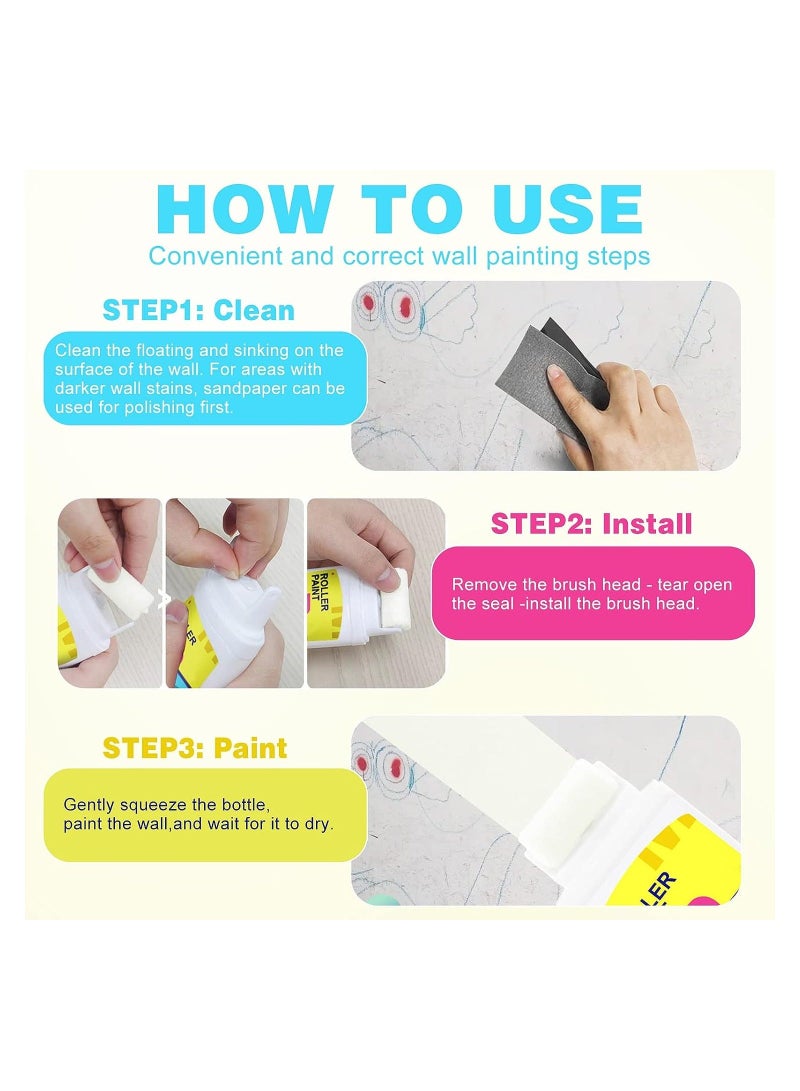 HOW TO USE
Convenient and correct wall painting steps

STEP1: Clean

Clean the floating and sinking on the surface of the wall. For areas with darker wall stains, sandpaper can be used for polishing first.

ROLLER PAINT

STEP2: Install

Remove the brush head - tear open the seal -install the brush head.

STEP3: Paint

Gently squeeze the bottle, paint the wall,and wait for it to dry.

ROLLER