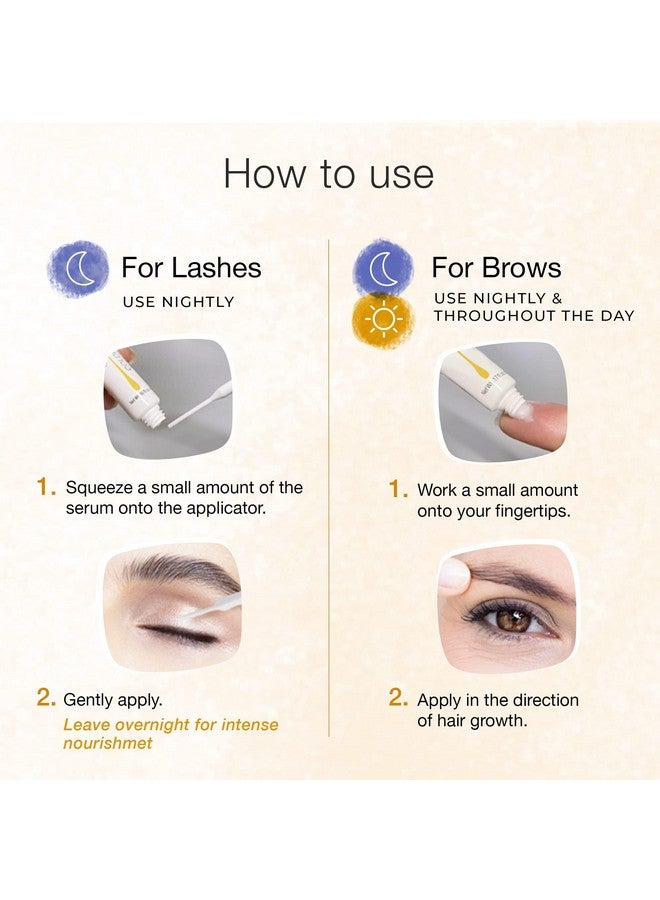 How to use

For Lashes
USE NIGHTLY

1. Squeeze a small amount of the serum onto the applicator.

2. Gently apply.
Leave overnight for intense nourishmet

For Brows
USE NIGHTLY & THROUGHOUT THE DAY

1. Work a small amount onto your fingertips.

2. Apply in the direction of hair growth.