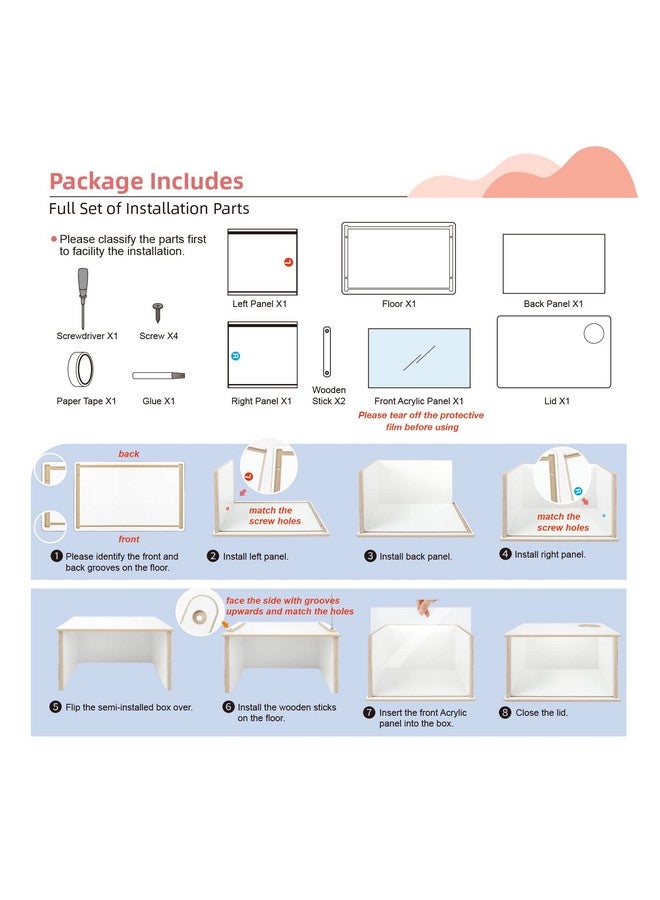 Package Includes

Full Set of Installation Parts

Please classify the parts first to facility the installation.

Screwdriver X1

Screw X4

Paper Tape X1

Glue X1

Left Panel X1

Floor X1

Back Panel X1

Right Panel X1

Wooden Stick X2

Front Acrylic Panel X1

Please tear off the protective film before using

Lid X1

back

front

❶ Please identify the front and back grooves on the floor.

match the screw holes

❷ Install left panel.

❸ Install back panel.

match the screw holes

❹ Install right panel.

❺ Flip the semi-installed box over.

face the side with grooves upwards and match the holes

❻ Install the wooden sticks on the floor.

❼ Insert the front Acrylic panel into the box.

❽ Close the lid.