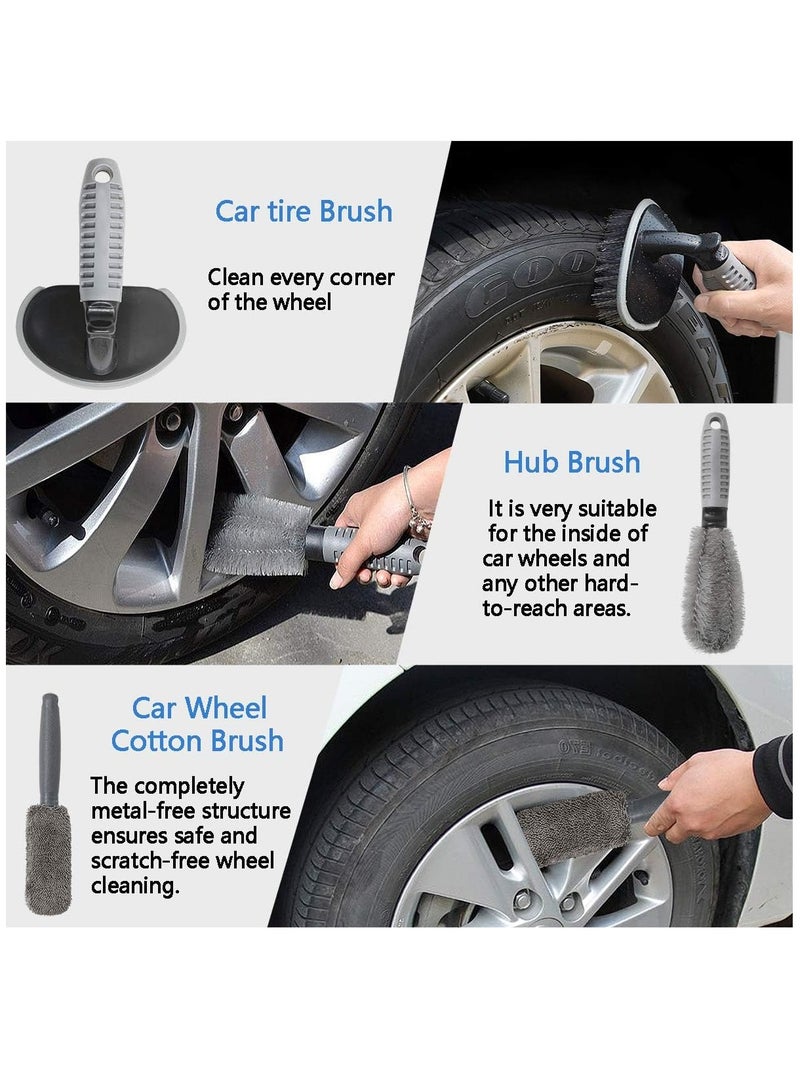 Car tire Brush

Clean every corner of the wheel

Hub Brush

It is very suitable for the inside of car wheels and any other hard-to-reach areas.

Car Wheel Cotton Brush

The completely metal-free structure ensures safe and scratch-free wheel cleaning.