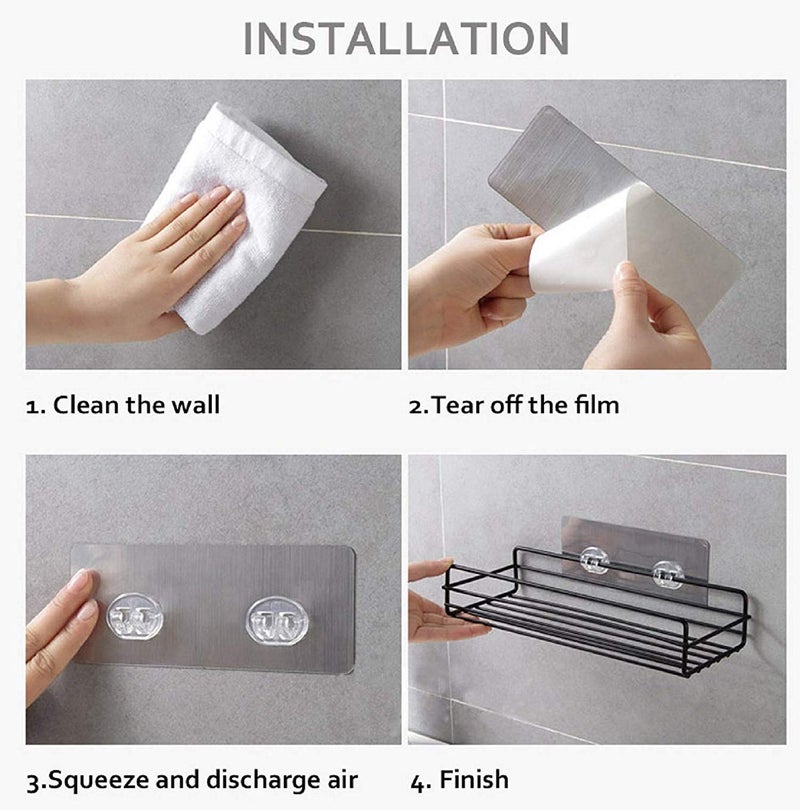 INSTALLATION

1. Clean the wall

2.Tear off the film

3.Squeeze and discharge air

4. Finish