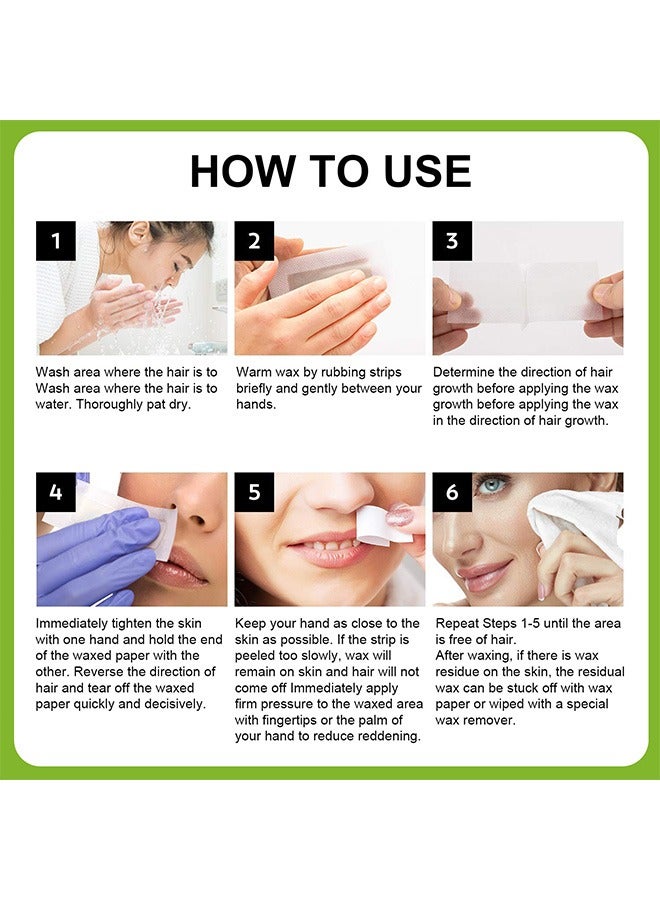 HOW TO USE

1

Wash area where the hair is to Wash area where the hair is to water. Thoroughly pat dry.

2

Warm wax by rubbing strips briefly and gently between your hands.

3

Determine the direction of hair growth before applying the wax growth before applying the wax in the direction of hair growth.

4

Immediately tighten the skin with one hand and hold the end of the waxed paper with the other. Reverse the direction of hair and tear off the waxed paper quickly and decisively.

5

Keep your hand as close to the skin as possible. If the strip is peeled too slowly, wax will remain on skin and hair will not come off Immediately apply firm pressure to the waxed area with fingertips or the palm of your hand to reduce reddening.

6

Repeat Steps 1-5 until the area is free of hair.
After waxing, if there is wax residue on the skin, the residual wax can be stuck off with wax paper or wiped with a special wax remover.