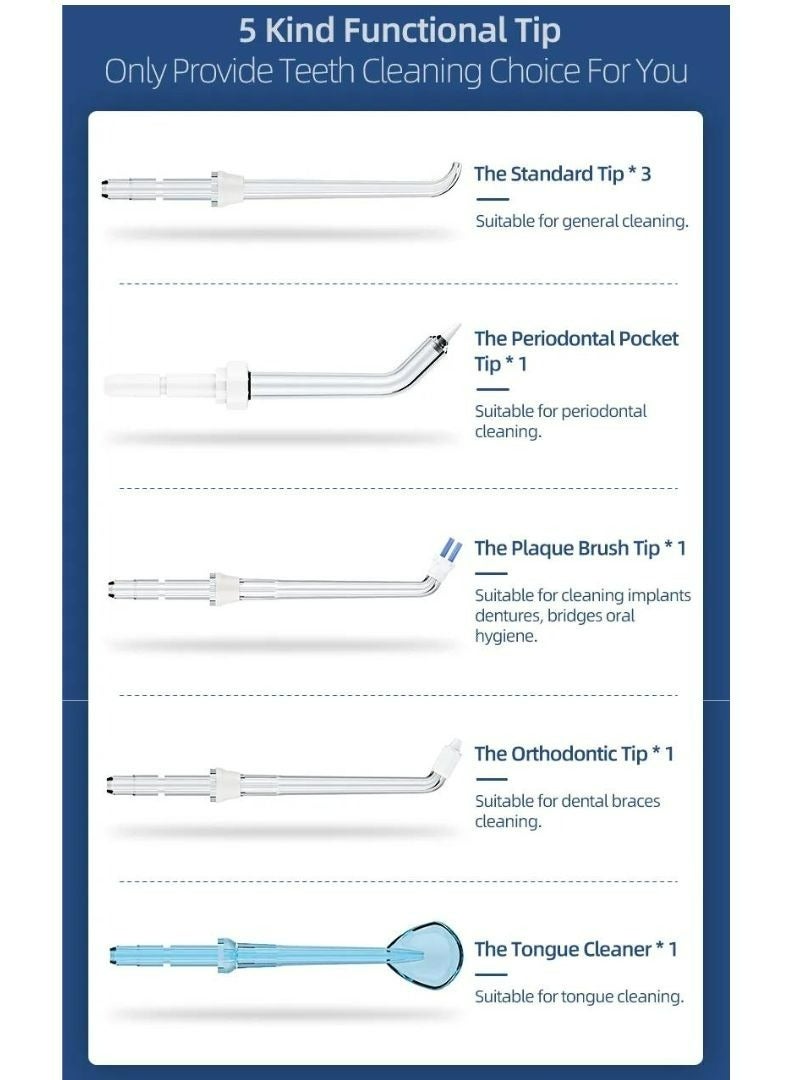 5 Kind Functional Tip
Only Provide Teeth Cleaning Choice For You

The Standard Tip * 3

Suitable for general cleaning.

The Periodontal Pocket Tip * 1

Suitable for periodontal cleaning.

The Plaque Brush Tip * 1

Suitable for cleaning implants dentures, bridges oral hygiene.

The Orthodontic Tip * 1

Suitable for dental braces cleaning.

The Tongue Cleaner * 1

Suitable for tongue cleaning.