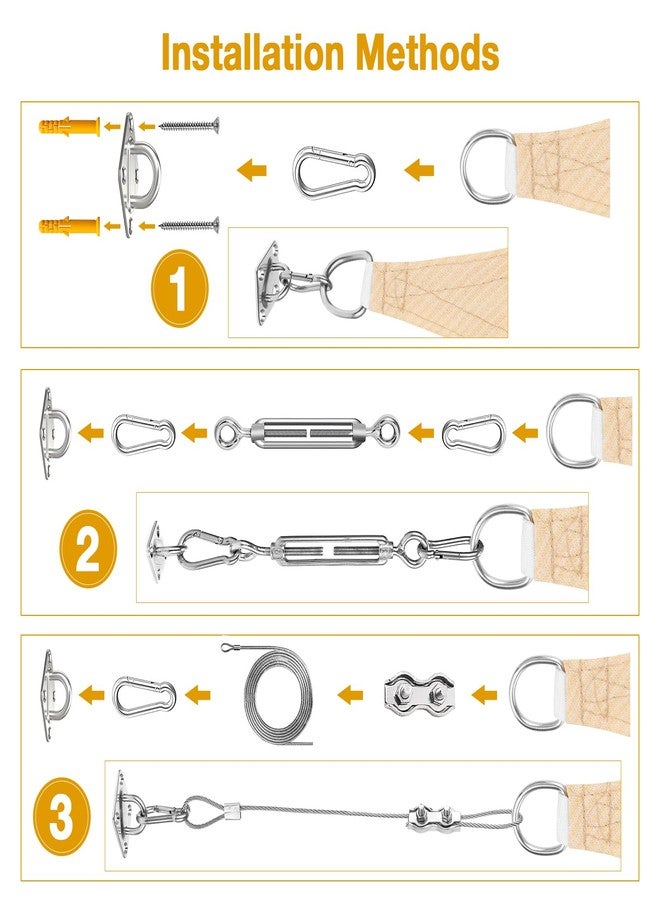 Installation Methods

1

2

3