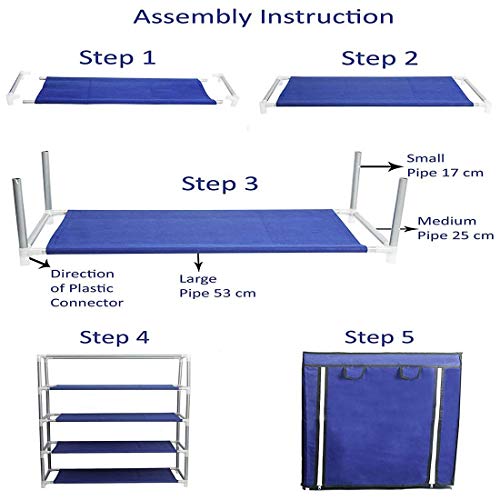 Assembly Instruction

Step 1

Step 2

Step 3

Small Pipe 17 cm

Medium Pipe 25 cm

Direction of Plastic Connector

Large Pipe 53 cm

Step 4

Step 5