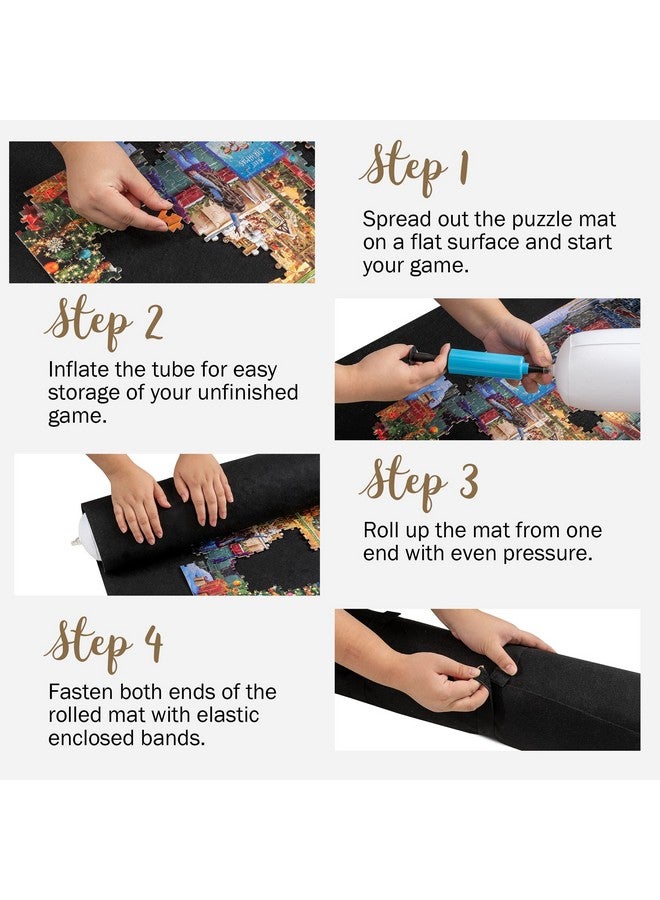 Step 1
Spread out the puzzle mat on a flat surface and start your game.

Step 2
Inflate the tube for easy storage of your unfinished game.

Step 3
Roll up the mat from one end with even pressure.

Step 4
Fasten both ends of the rolled mat with elastic enclosed bands.