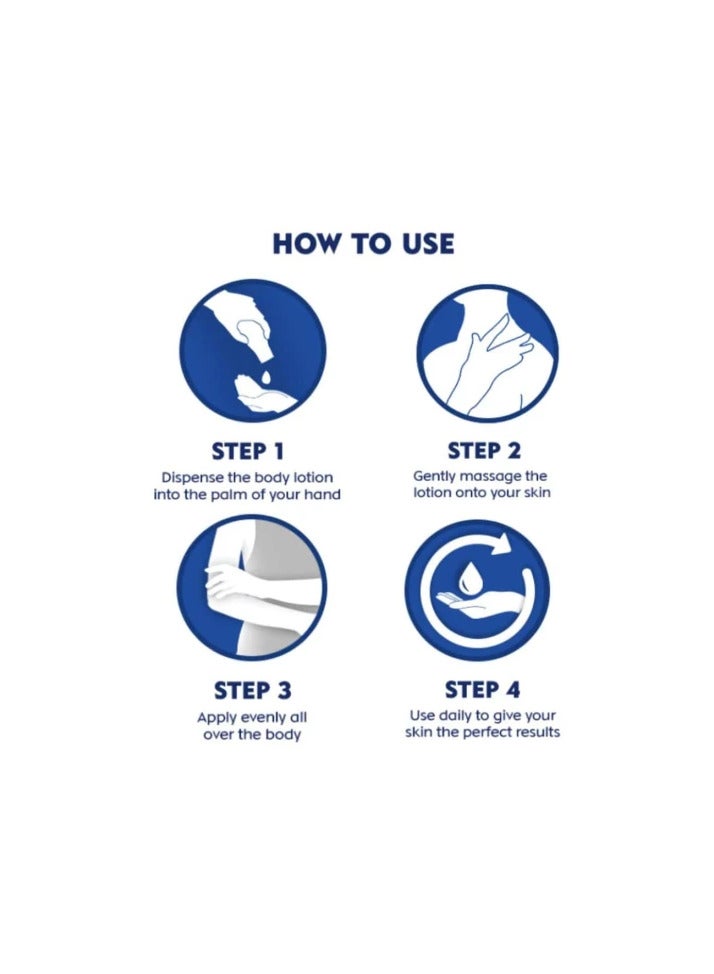 HOW TO USE

STEP 1
Dispense the body lotion into the palm of your hand

STEP 2
Gently massage the lotion onto your skin

STEP 3
Apply evenly all over the body

STEP 4
Use daily to give your skin the perfect results