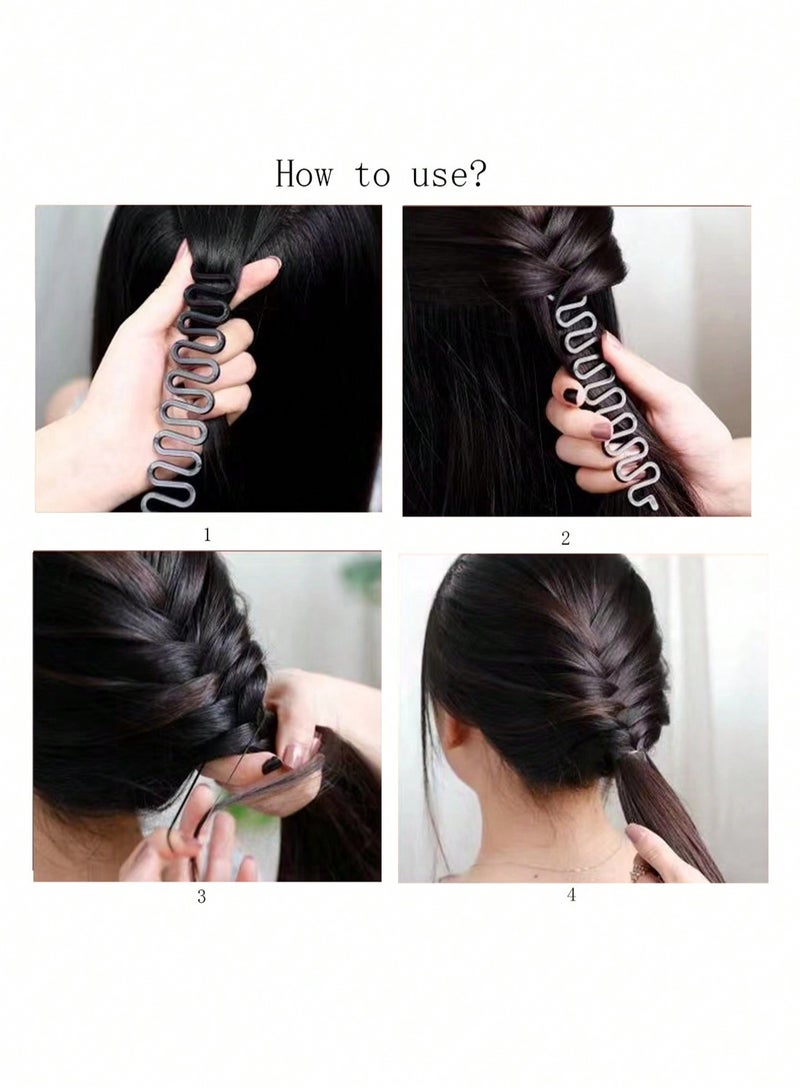 How to use?

1

2

3

4