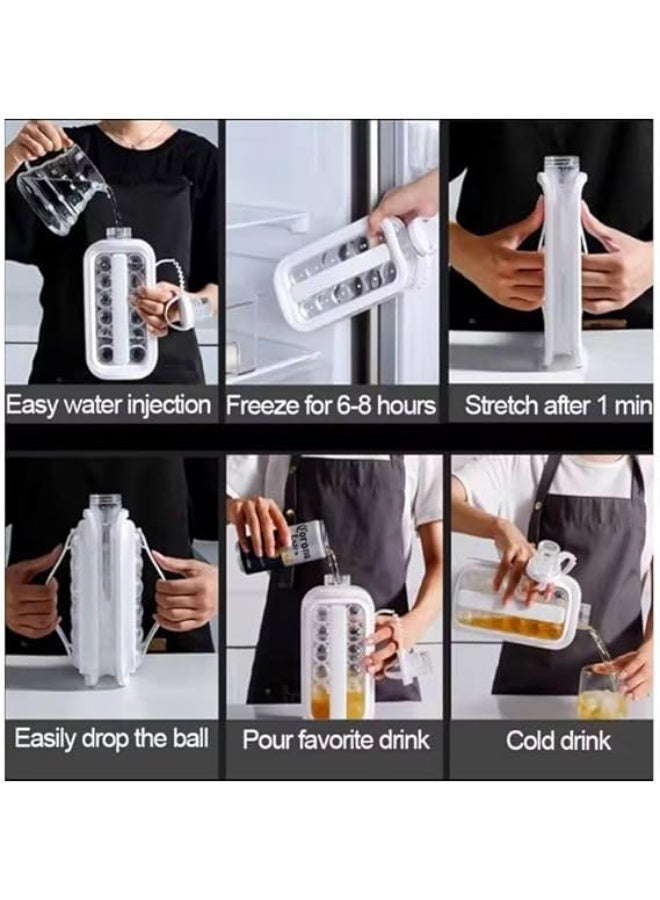 Easy water injection

Freeze for 6-8 hours

Stretch after 1 min

Easily drop the ball

Corona

Pour favorite drink

Cold drink