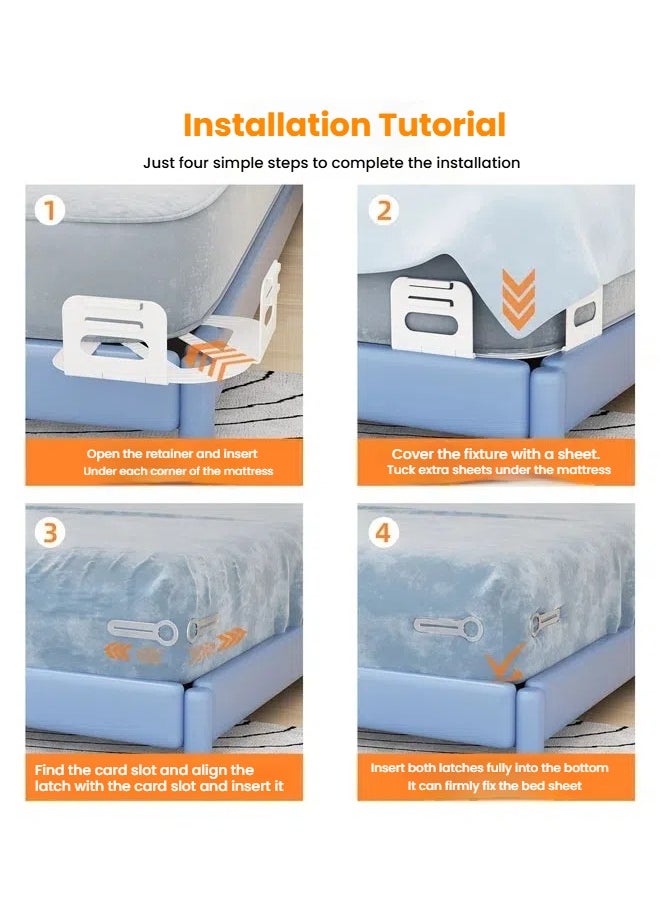 Installation Tutorial

Just four simple steps to complete the installation

1

Open the retainer and insert
Under each corner of the mattress

2

Cover the fixture with a sheet.
Tuck extra sheets under the mattress

3

Find the card slot and align the latch with the card slot and insert it

4

Insert both latches fully into the bottom
It can firmly fix the bed sheet