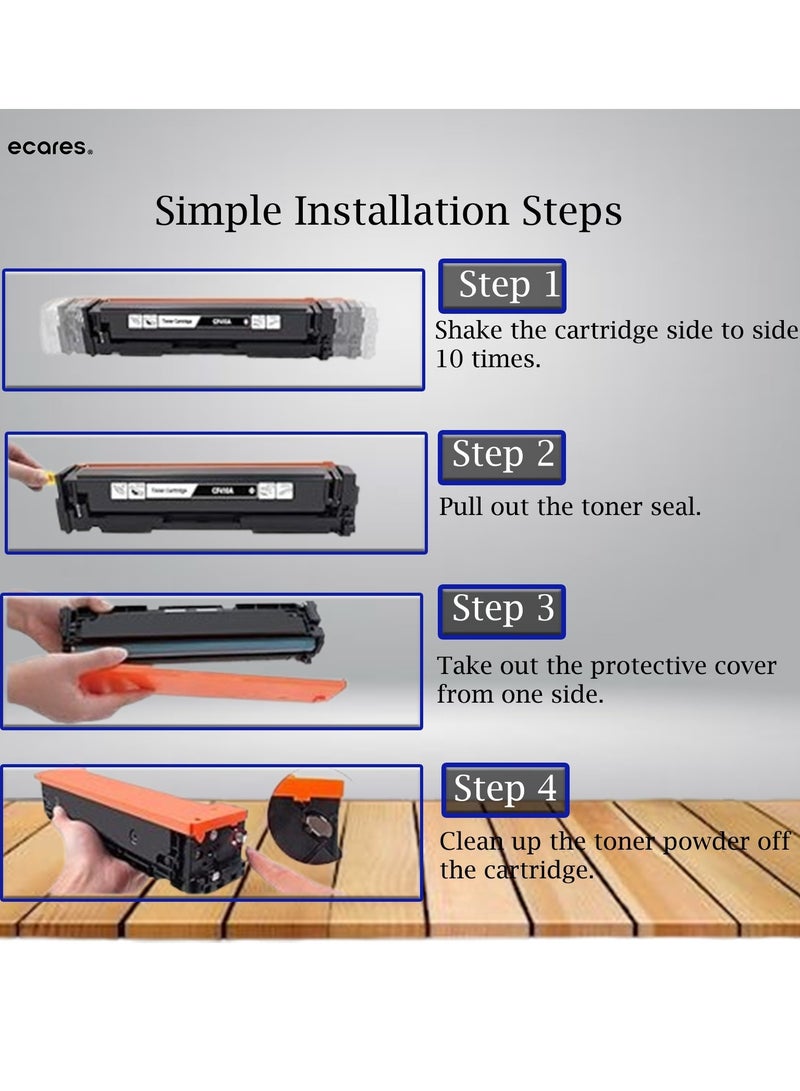 ecares.

Simple Installation Steps

Toner Cartridge CF410A

Step 1

Shake the cartridge side to side 10 times.

Toner Cartridge CF410A

Step 2

Pull out the toner seal.

Step 3

Take out the protective cover from one side.

Step 4

Clean up the toner powder off the cartridge.