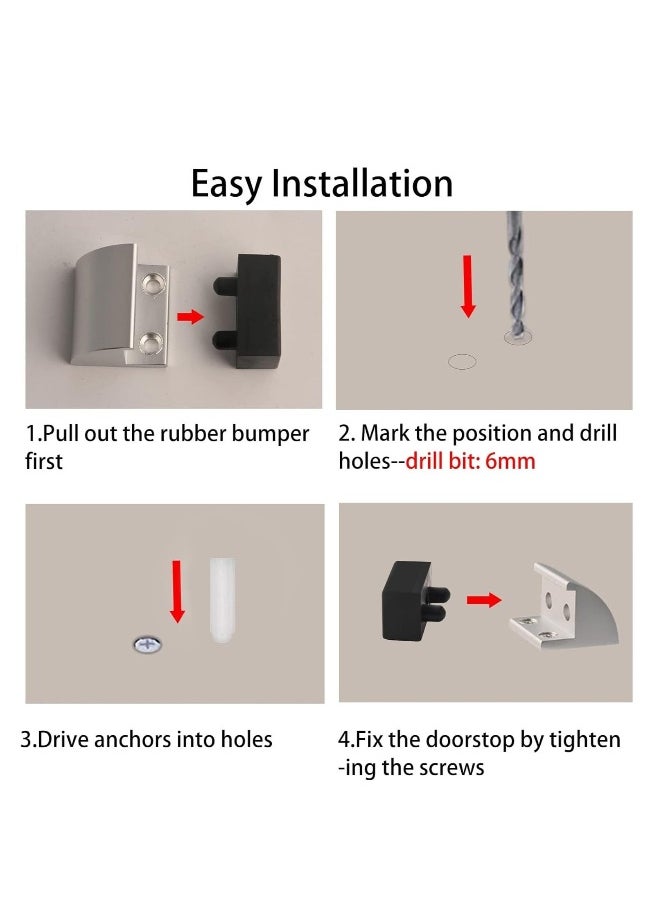 Easy Installation

1.Pull out the rubber bumper first

2. Mark the position and drill holes--drill bit: 6mm

3.Drive anchors into holes

4.Fix the doorstop by tighten -ing the screws