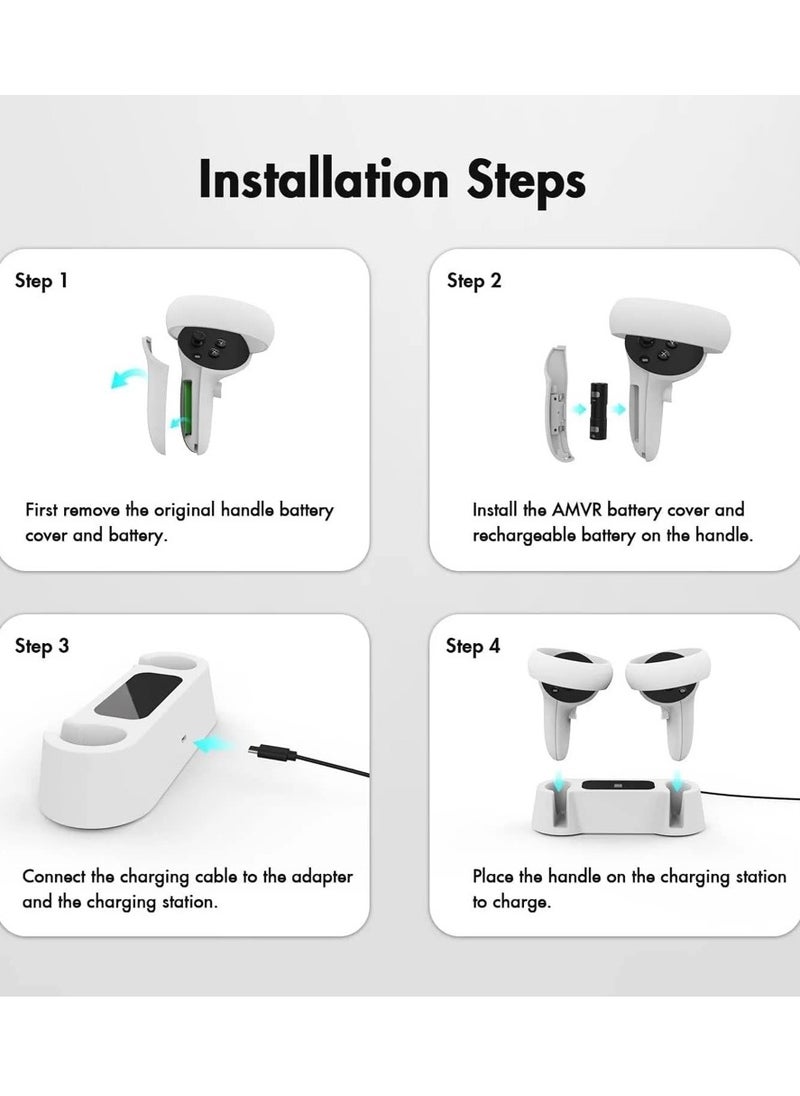 Installation Steps

Step 1

First remove the original handle battery cover and battery.

Step 2

Install the AMVR battery cover and rechargeable battery on the handle.

Step 3

Connect the charging cable to the adapter and the charging station.

Step 4

Place the handle on the charging station to charge.