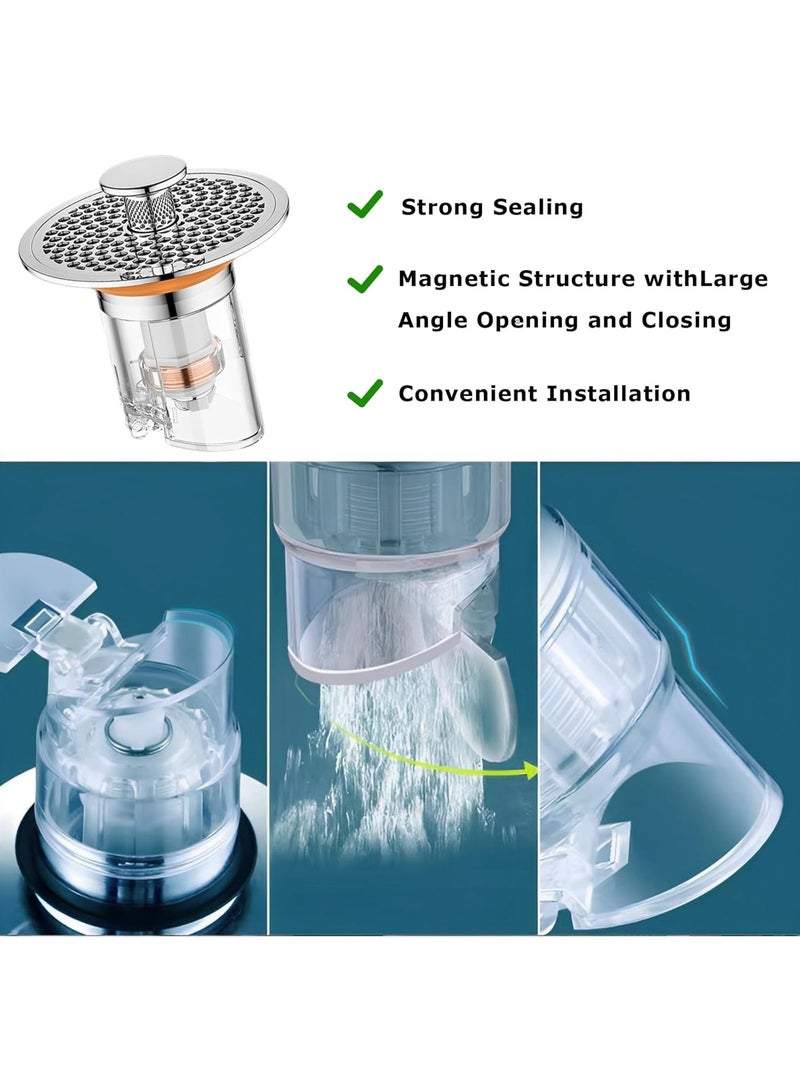 Strong Sealing

Magnetic Structure withLarge Angle Opening and Closing

Convenient Installation