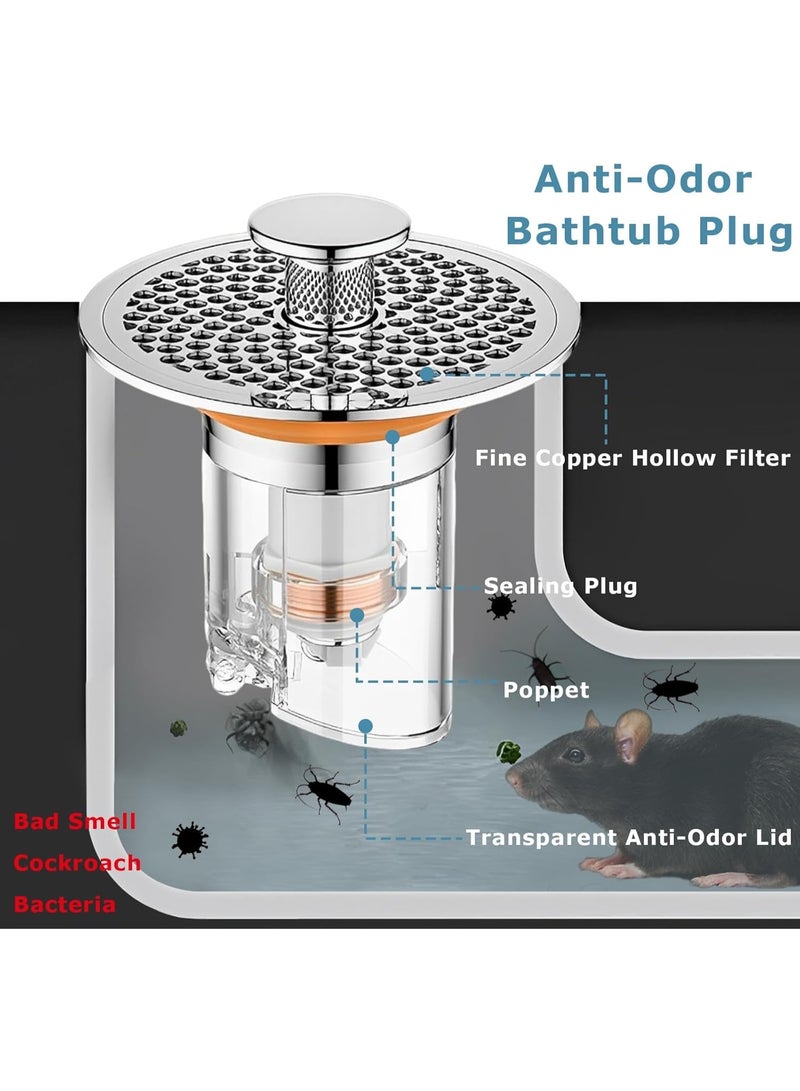 Anti-Odor
Bathtub Plug

Fine Copper Hollow Filter

Sealing Plug

Poppet

Transparent Anti-Odor Lid

Bad Smell
Cockroach
Bacteria