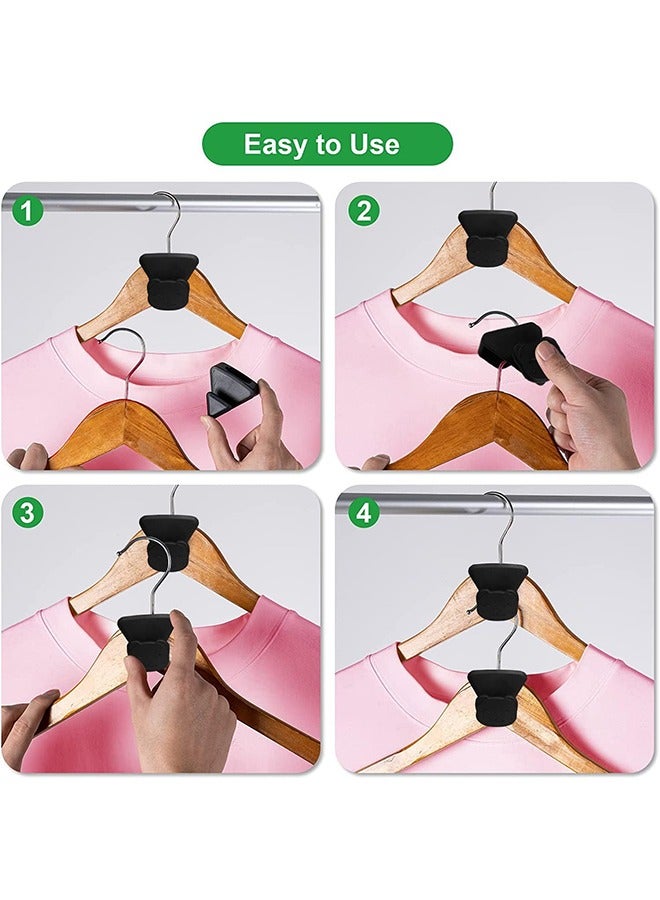 Easy to Use

1

2

3

4