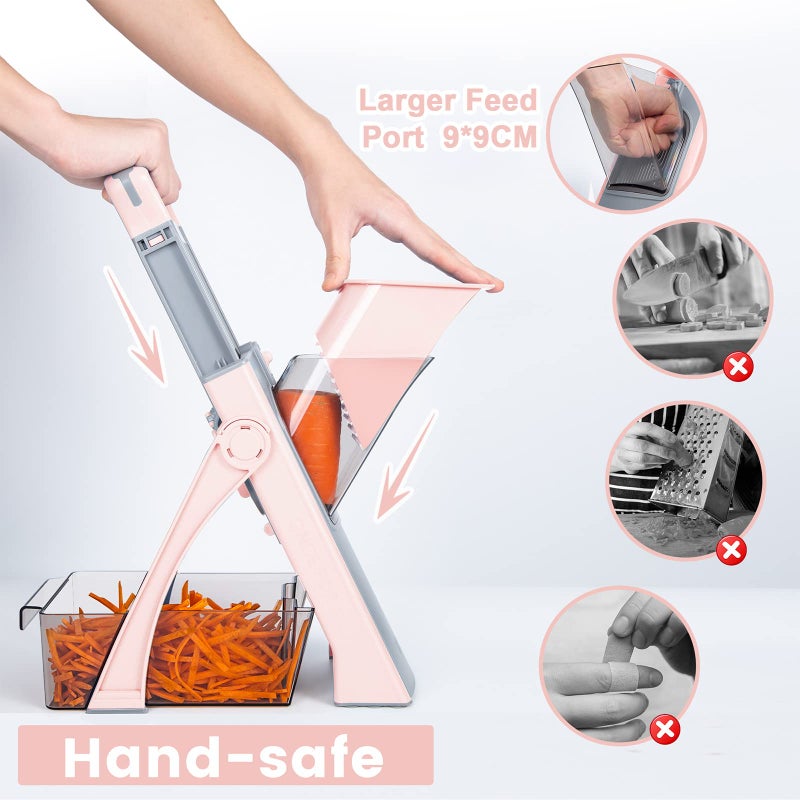 Larger Feed Port 9*9CM

Hand-safe