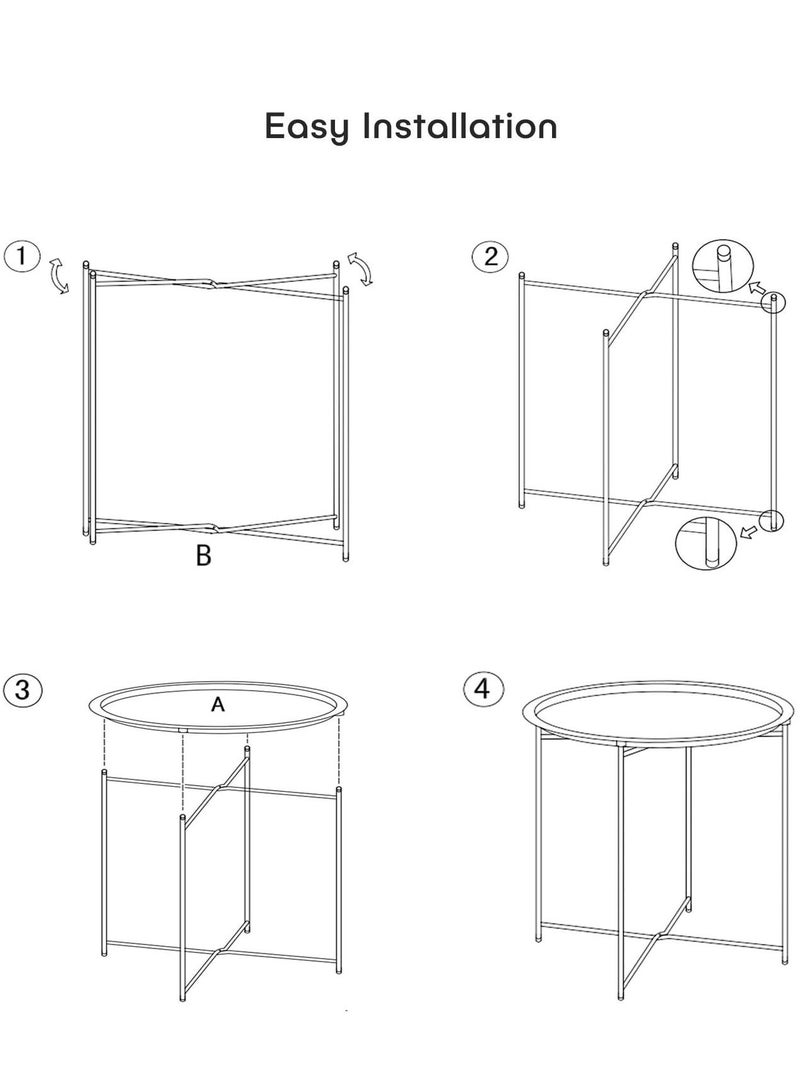 Easy Installation

1

B

2

3

A

4