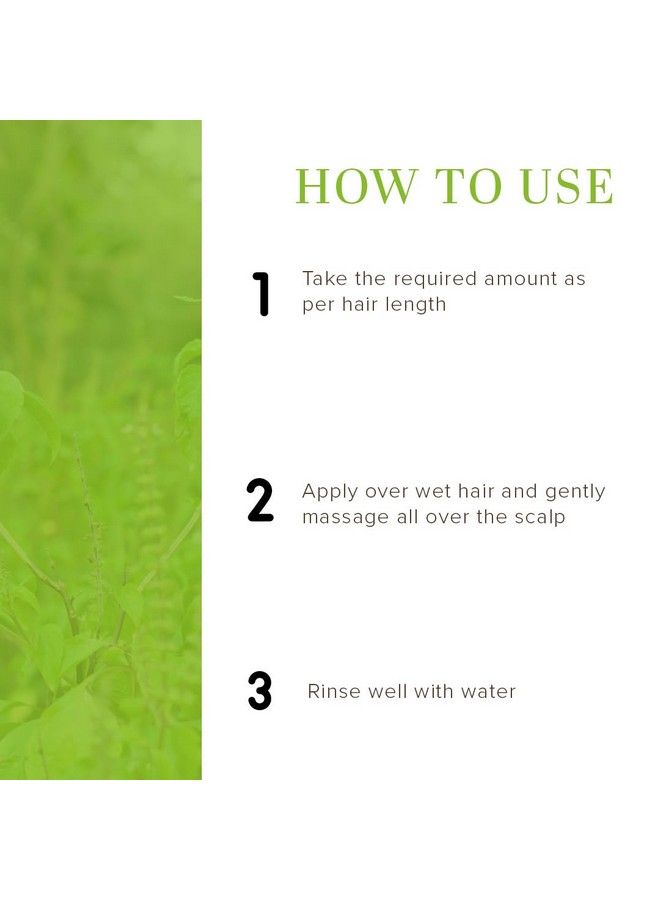 HOW TO USE

1 Take the required amount as per hair length

2 Apply over wet hair and gently massage all over the scalp

3 Rinse well with water