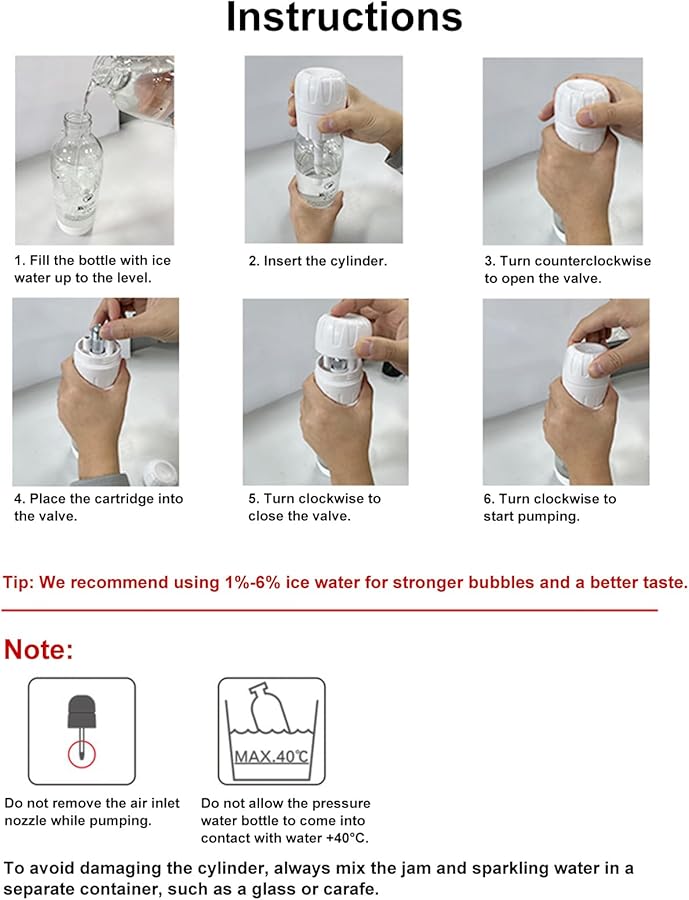 Instructions

1. Fill the bottle with ice water up to the level.

2. Insert the cylinder.

3. Turn counterclockwise to open the valve.

4. Place the cartridge into the valve.

5. Turn clockwise to close the valve.

6. Turn clockwise to start pumping.

Tip: We recommend using 1%-6% ice water for stronger bubbles and a better taste.

Note:

MAX.40℃

Do not remove the air inlet nozzle while pumping.

Do not allow the pressure water bottle to come into contact with water +40°C.

To avoid damaging the cylinder, always mix the jam and sparkling water in a separate container, such as a glass or carafe.