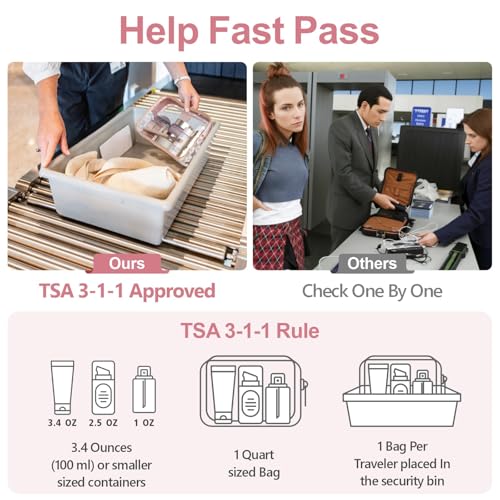 Help Fast Pass

Ours

TSA 3-1-1 Approved

Others

Check One By One

TSA 3-1-1 Rule

3.4 OZ 2.5 OZ 1 OZ

3.4 Ounces (100 ml) or smaller sized containers

1 Quart sized Bag

1 Bag Per Traveler placed In the security bin