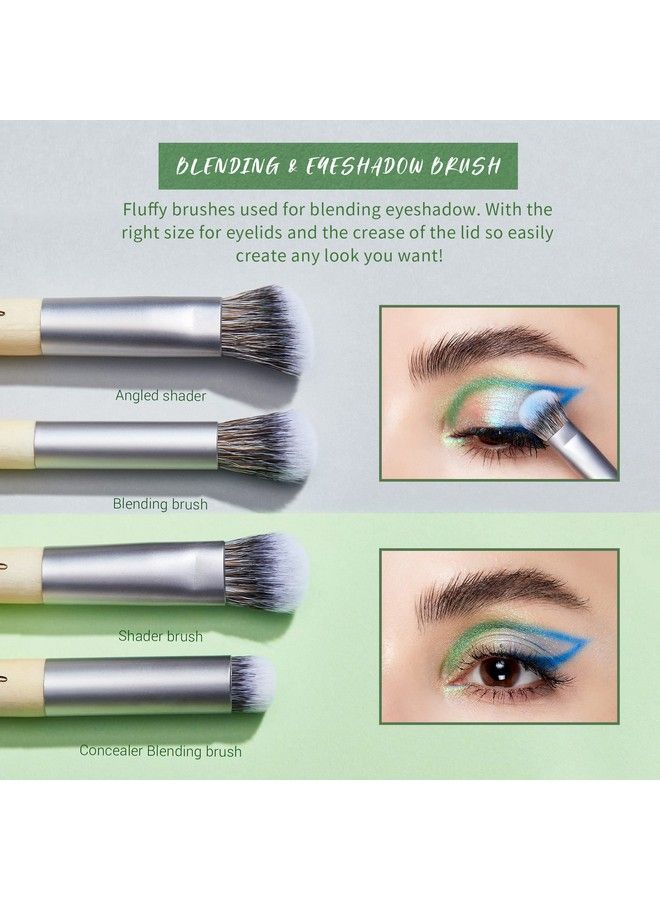 BLENDING & EYESHADOW BRUSH

Fluffy brushes used for blending eyeshadow. With the right size for eyelids and the crease of the lid so easily create any look you want!

Angled shader

Blending brush

Shader brush

Concealer Blending brush