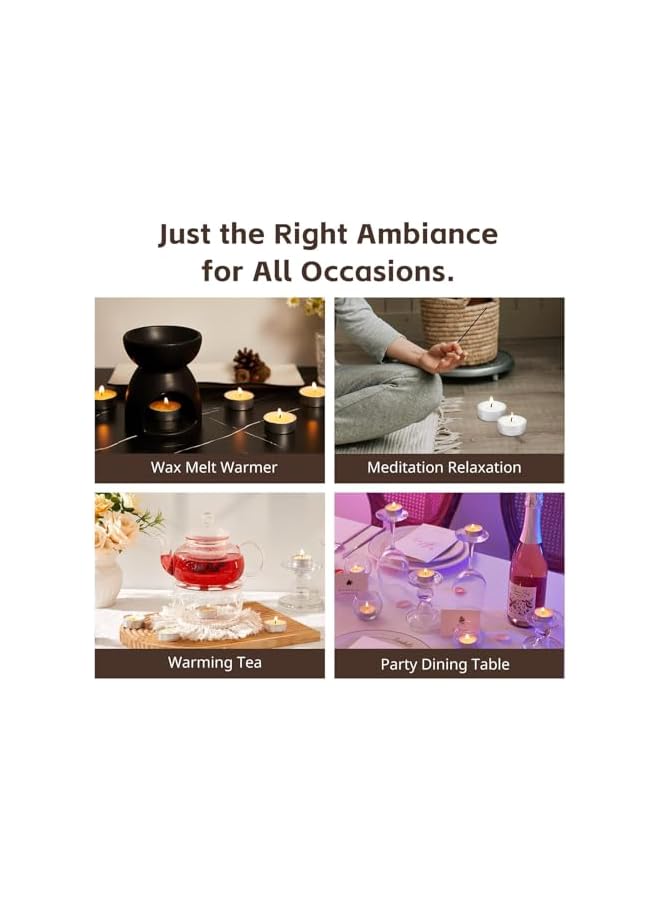 Just the Right Ambiance for All Occasions.

Wax Melt Warmer

Meditation Relaxation

Warming Tea

Party Dining Table