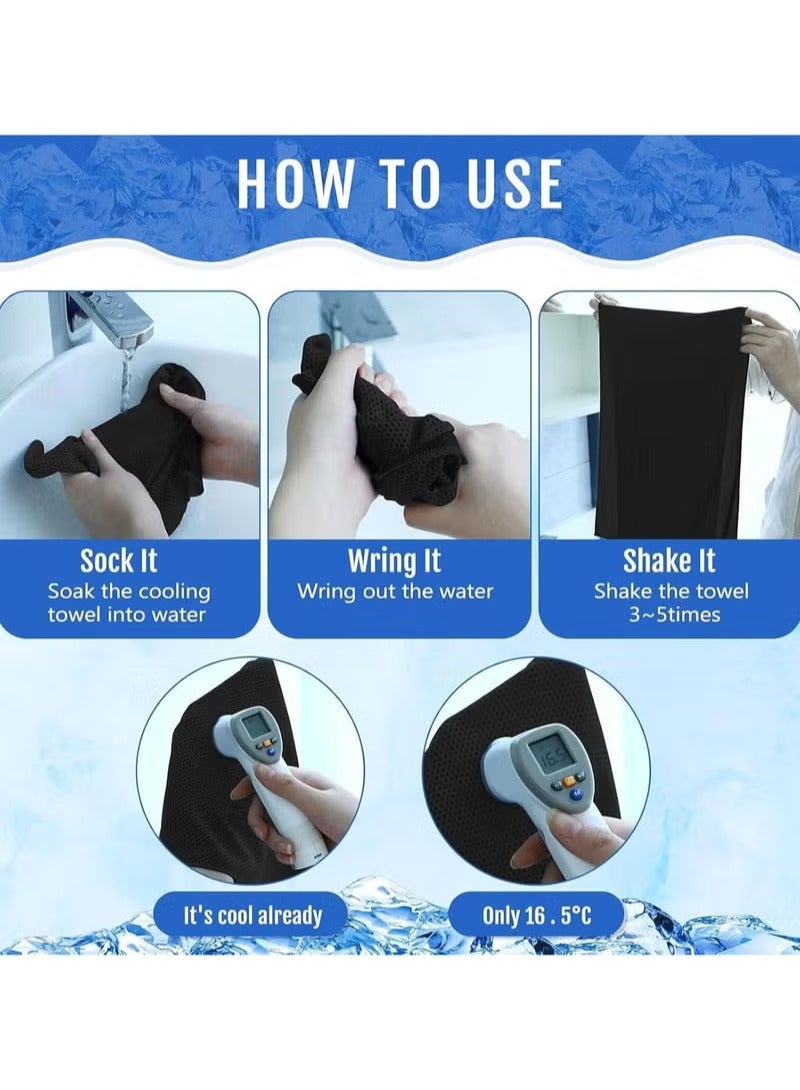 HOW TO USE

Sock It
Soak the cooling towel into water

Wring It
Wring out the water

Shake It
Shake the towel 3~5times

16.5

It's cool already

Only 16 . 5°C