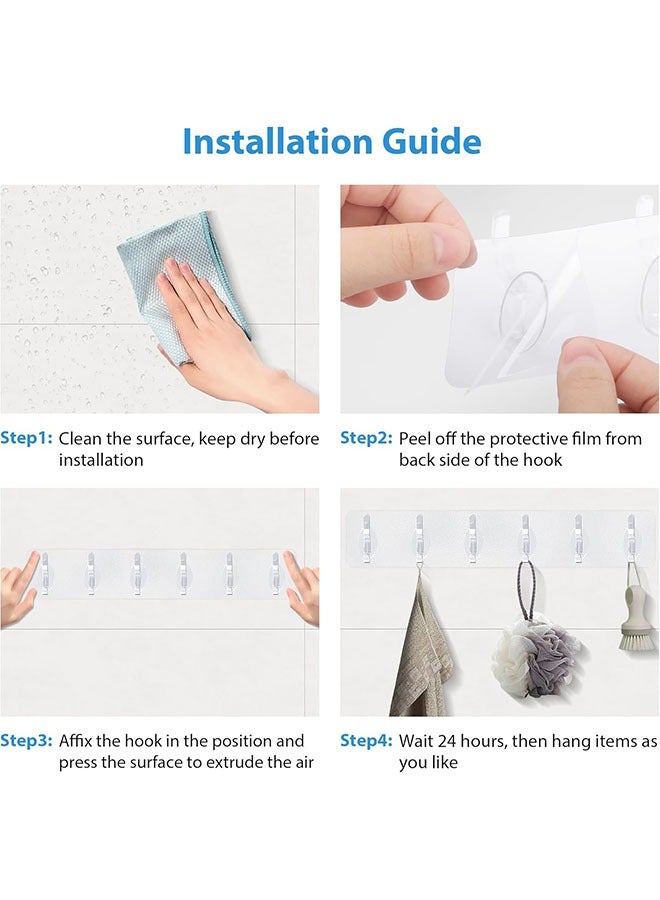 Installation Guide

Step1: Clean the surface, keep dry before installation

Step2: Peel off the protective film from back side of the hook

Step3: Affix the hook in the position and press the surface to extrude the air

Step4: Wait 24 hours, then hang items as you like