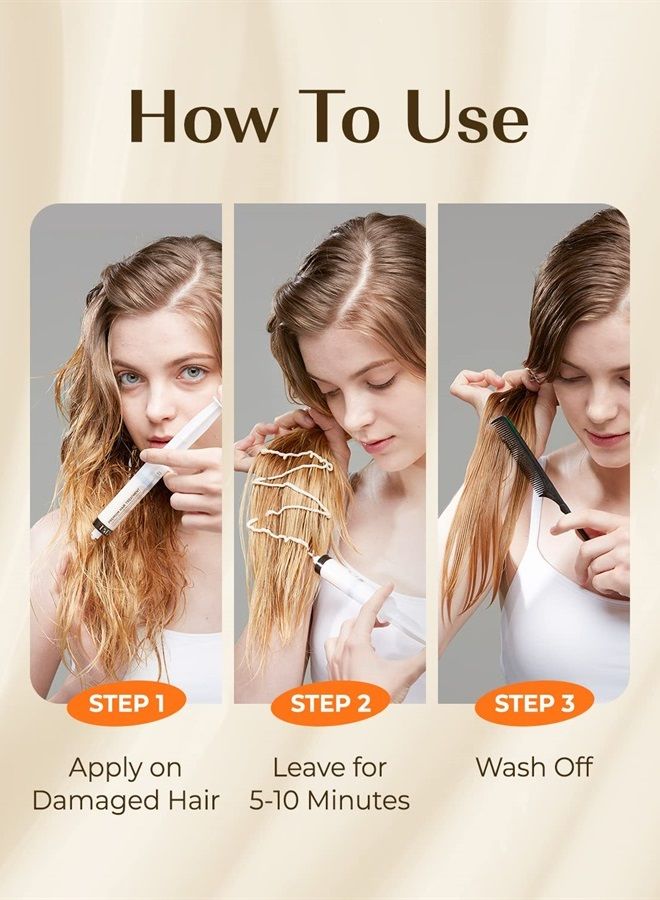 How To Use

STEP 1

Apply on Damaged Hair

STEP 2

Leave for 5-10 Minutes

STEP 3

Wash Off