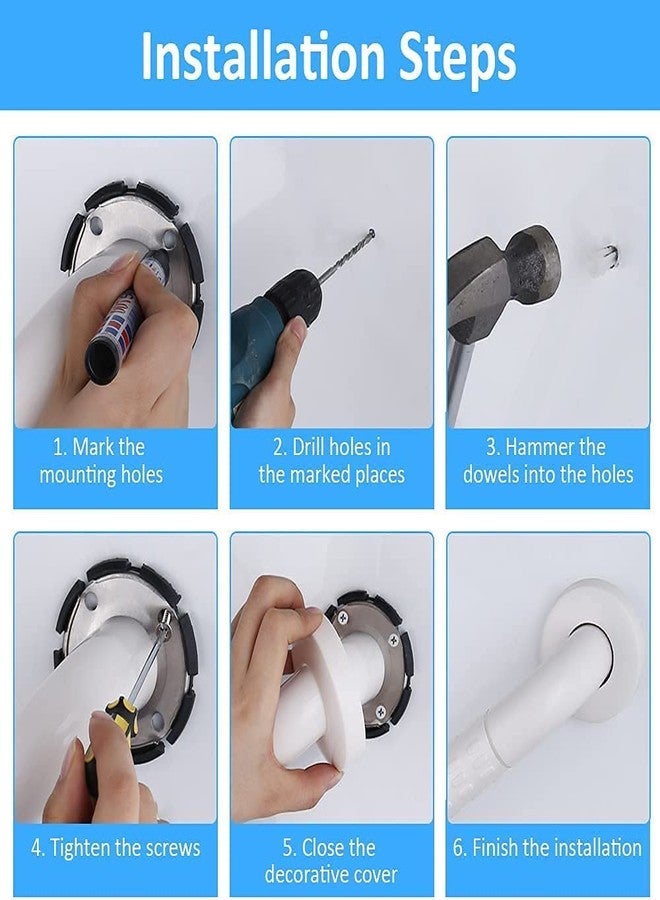 Installation Steps

1. Mark the mounting holes

2. Drill holes in the marked places

3. Hammer the dowels into the holes

4. Tighten the screws

5. Close the decorative cover

6. Finish the installation