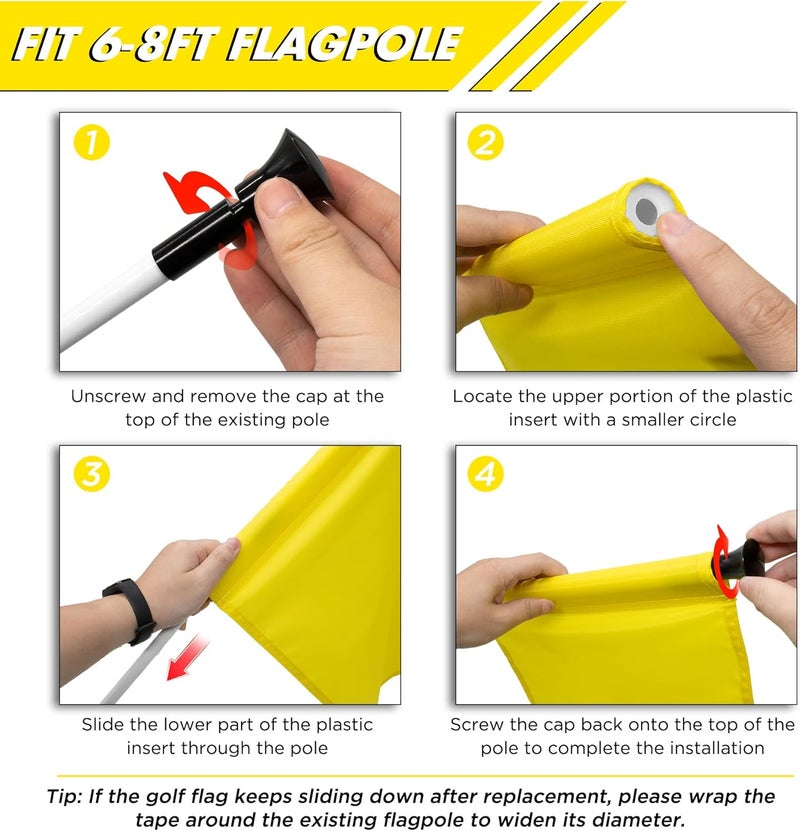 FIT 6-8FT FLAGPOLE

1

Unscrew and remove the cap at the top of the existing pole

2

Locate the upper portion of the plastic insert with a smaller circle

3

Slide the lower part of the plastic insert through the pole

4

Screw the cap back onto the top of the pole to complete the installation

Tip: If the golf flag keeps sliding down after replacement, please wrap the tape around the existing flagpole to widen its diameter.