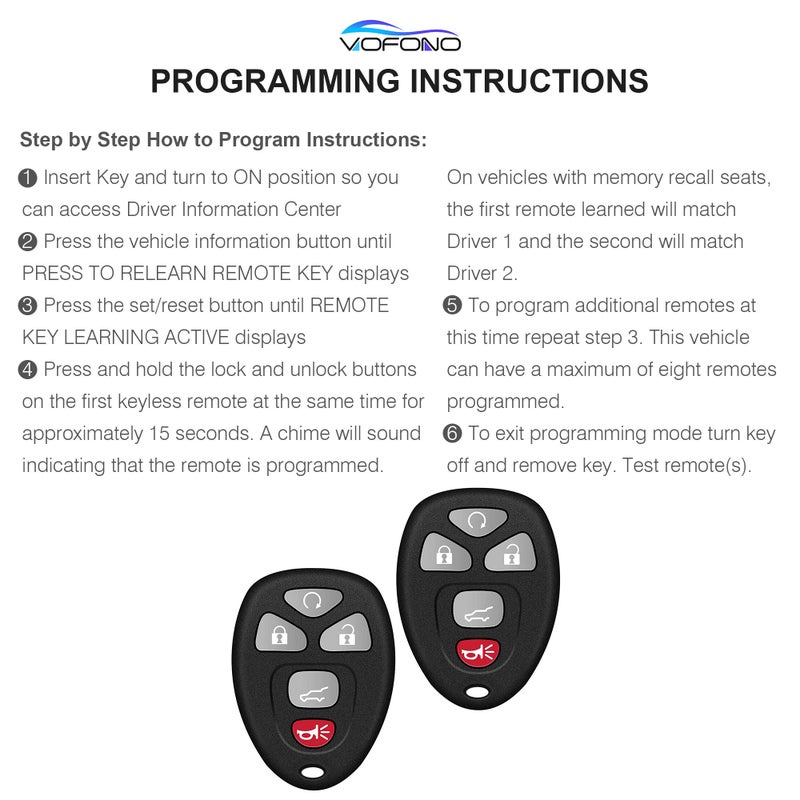 VOFONO

PROGRAMMING INSTRUCTIONS

Step by Step How to Program Instructions:

❶ Insert Key and turn to ON position so you can access Driver Information Center
❷ Press the vehicle information button until PRESS TO RELEARN REMOTE KEY displays
❸ Press the set/reset button until REMOTE KEY LEARNING ACTIVE displays
❹ Press and hold the lock and unlock buttons on the first keyless remote at the same time for approximately 15 seconds. A chime will sound indicating that the remote is programmed.

On vehicles with memory recall seats, the first remote learned will match Driver 1 and the second will match Driver 2.
❺ To program additional remotes at this time repeat step 3. This vehicle can have a maximum of eight remotes programmed.
❻ To exit programming mode turn key off and remove key. Test remote(s).