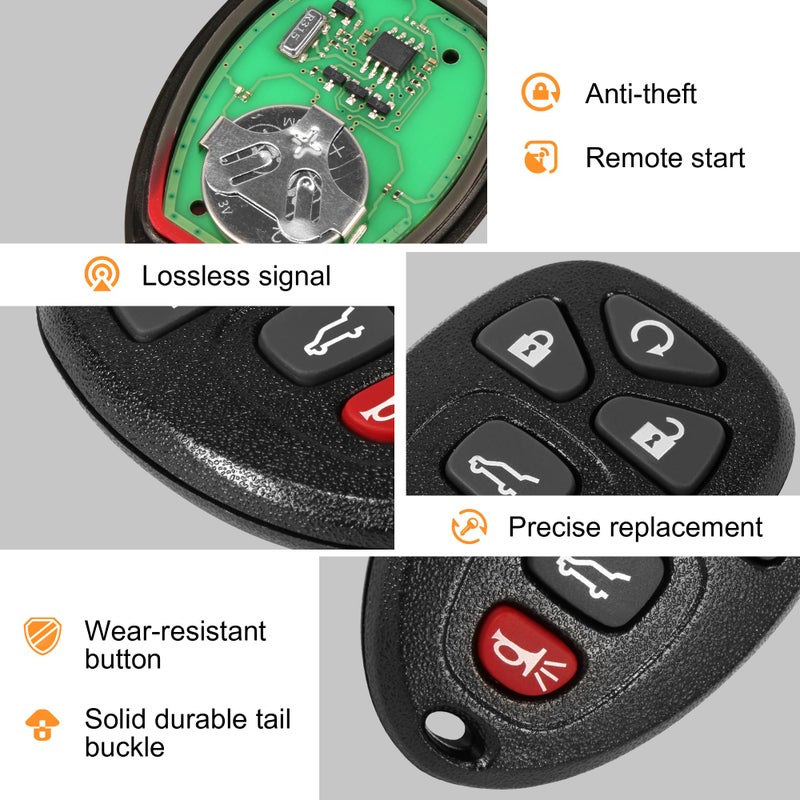 R315

Anti-theft

Remote start

Lossless signal

Precise replacement

Wear-resistant button

Solid durable tail buckle